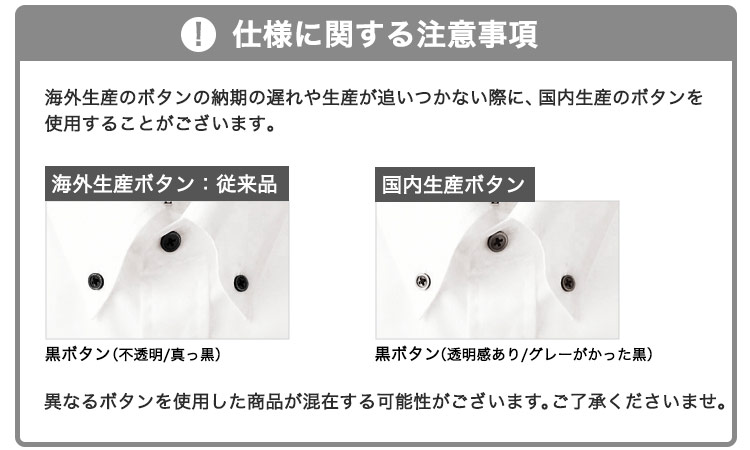 ! 仕様に関する注意事項

海外生産のボタンの納期の遅れや生産が追いつかない際に、国内生産のボタンを使用することがございます。

海外生産ボタン：従来品

黒ボタン（不透明/真っ黒）

国内生産ボタン

黒ボタン（透明感あり/グレーがかった黒）

異なるボタンを使用した商品が混在する可能性がございます。ご了承くださいませ。