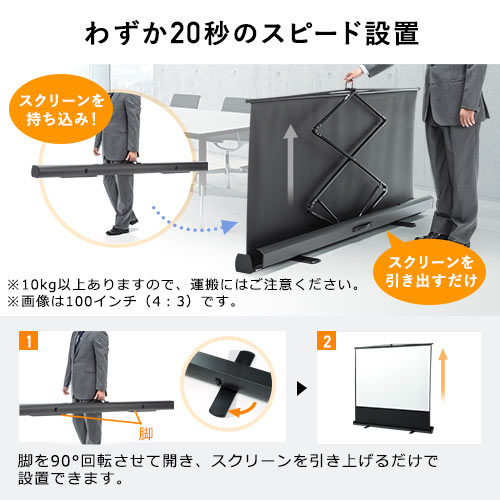 わずか20秒のスピード設置

スクリーンを持ち込み!

スクリーンを引き出すだけ

※10kg以上ありますので、運搬にはご注意ください。
※画像は100インチ(4:3)です。

1

脚

2

脚を90°回転させて開き、スクリーンを引き上げるだけで設置できます。