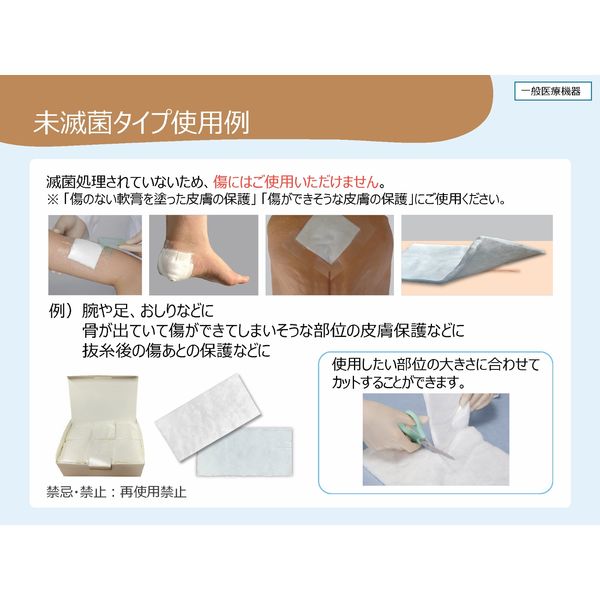 一般医療機器

未滅菌タイプ使用例

滅菌処理されていないため、傷にはご使用いただけません。
※「傷のない軟膏を塗った皮膚の保護」「傷ができそうな皮膚の保護」にご使用ください。

例）腕や足、おしりなどに
骨が出ていて傷ができてしまいそうな部位の皮膚保護などに
抜糸後の傷あとの保護などに

使用したい部位の大きさに合わせてカットすることができます。

禁忌･禁止：再使用禁止