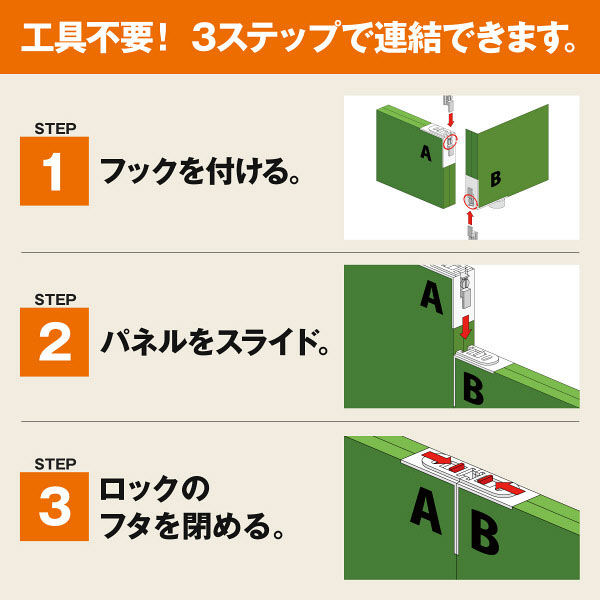 工具不要！ 3ステップで連結できます。

STEP
1
フックを付ける。

A
B

STEP
2
パネルをスライド。

A
B

STEP
3
ロックの
フタを閉める。

A
B