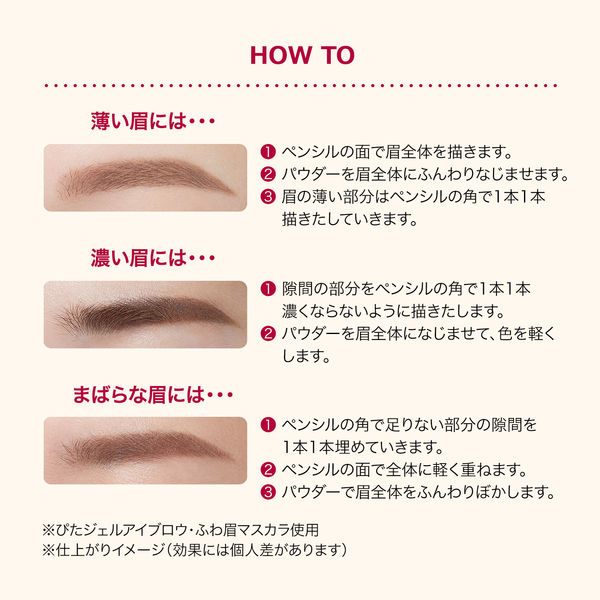 HOW TO

薄い眉には・・・

❶ ペンシルの面で眉全体を描きます。
❷ パウダーを眉全体にふんわりなじませます。
❸ 眉の薄い部分はペンシルの角で1本1本描きたしていきます。

濃い眉には・・・

❶ 隙間の部分をペンシルの角で1本1本濃くならないように描きたします。
❷ パウダーを眉全体になじませて、色を軽くします。

まばらな眉には・・・

❶ ペンシルの角で足りない部分の隙間を1本1本埋めていきます。
❷ ペンシルの面で全体に軽く重ねます。
❸ パウダーで眉全体をふんわりぼかします。

※ぴたジェルアイブロウ・ふわ眉マスカラ使用
※仕上がりイメージ（効果には個人差があります）