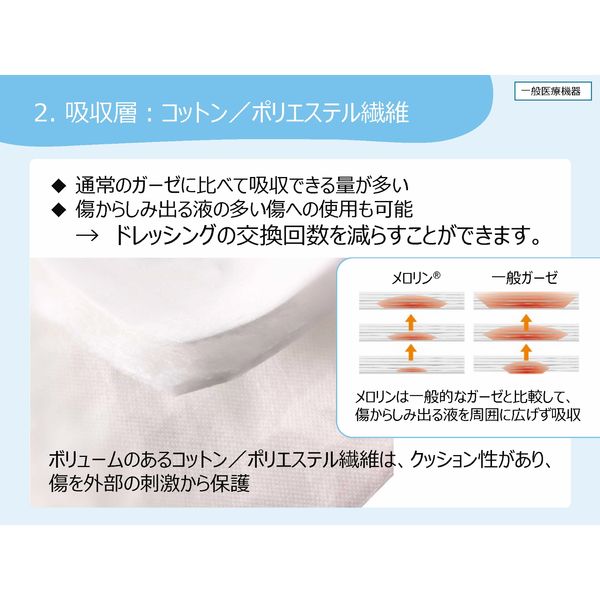 一般医療機器

2. 吸収層：コットン／ポリエステル繊維

◆ 通常のガーゼに比べて吸収できる量が多い
◆ 傷からしみ出る液の多い傷への使用も可能
→ ドレッシングの交換回数を減らすことができます。

メロリン®

一般ガーゼ

メロリンは一般的なガーゼと比較して、傷からしみ出る液を周囲に広げず吸収

ボリュームのあるコットン／ポリエステル繊維は、クッション性があり、傷を外部の刺激から保護