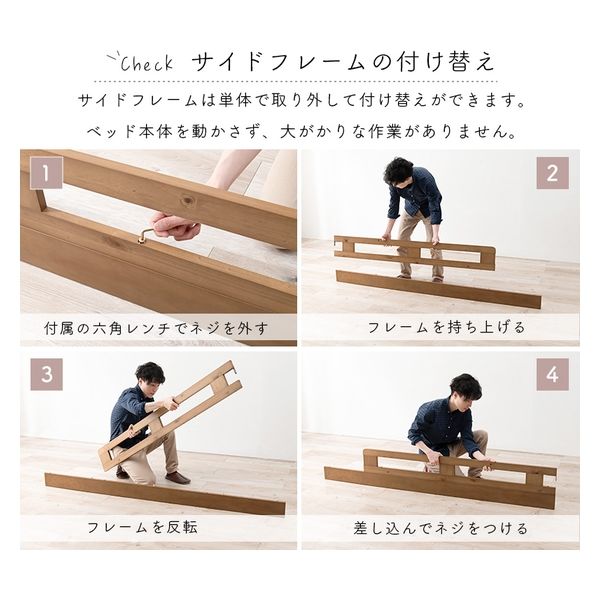 Check サイドフレームの付け替え

サイドフレームは単体で取り外して付け替えができます。

ベッド本体を動かさず、大がかりな作業がありません。

1

付属の六角レンチでネジを外す

2

フレームを持ち上げる

3

フレームを反転

4

差し込んでネジをつける