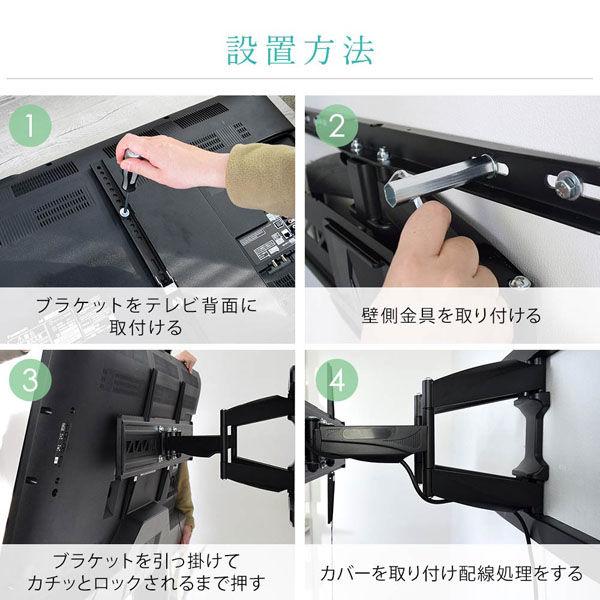 設置方法

1
ブラケットをテレビ背面に取付ける

2
壁側金具を取り付ける

3
ブラケットを引っ掛けてカチッとロックされるまで押す

4
カバーを取り付け配線処理をする