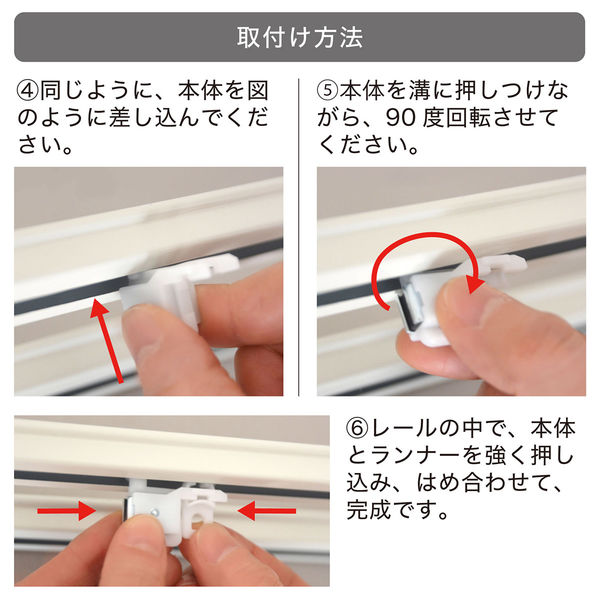 取付け方法

④同じように、本体を図のように差し込んでください。

⑤本体を溝に押しつけながら、90 度回転させてください。

⑥レールの中で、本体とランナーを強く押し込み、はめ合わせて、完成です。