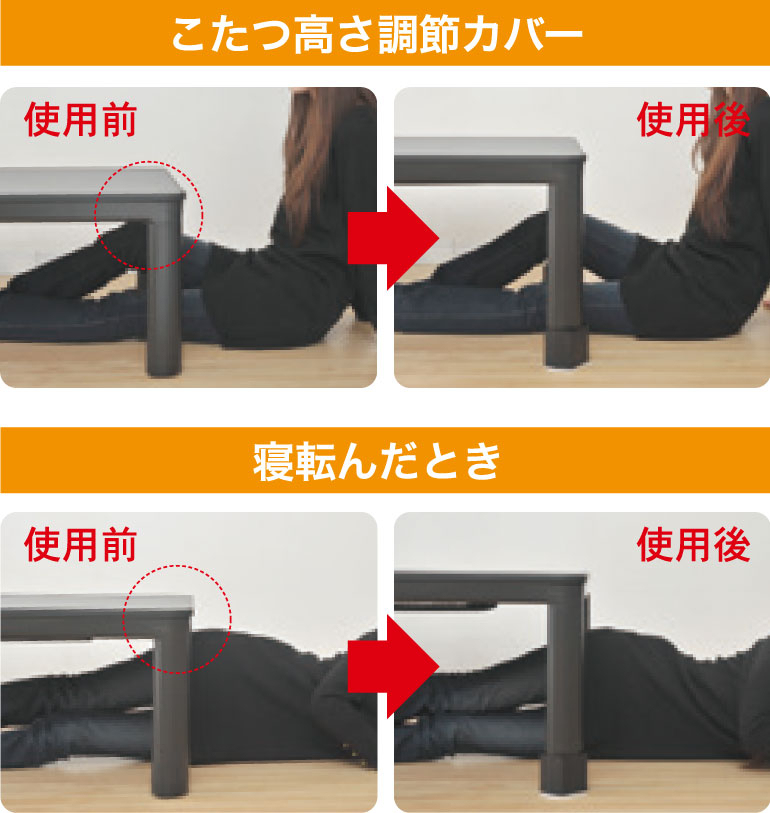 こたつ高さ調節カバー

使用前

使用後

寝転んだとき

使用前

使用後