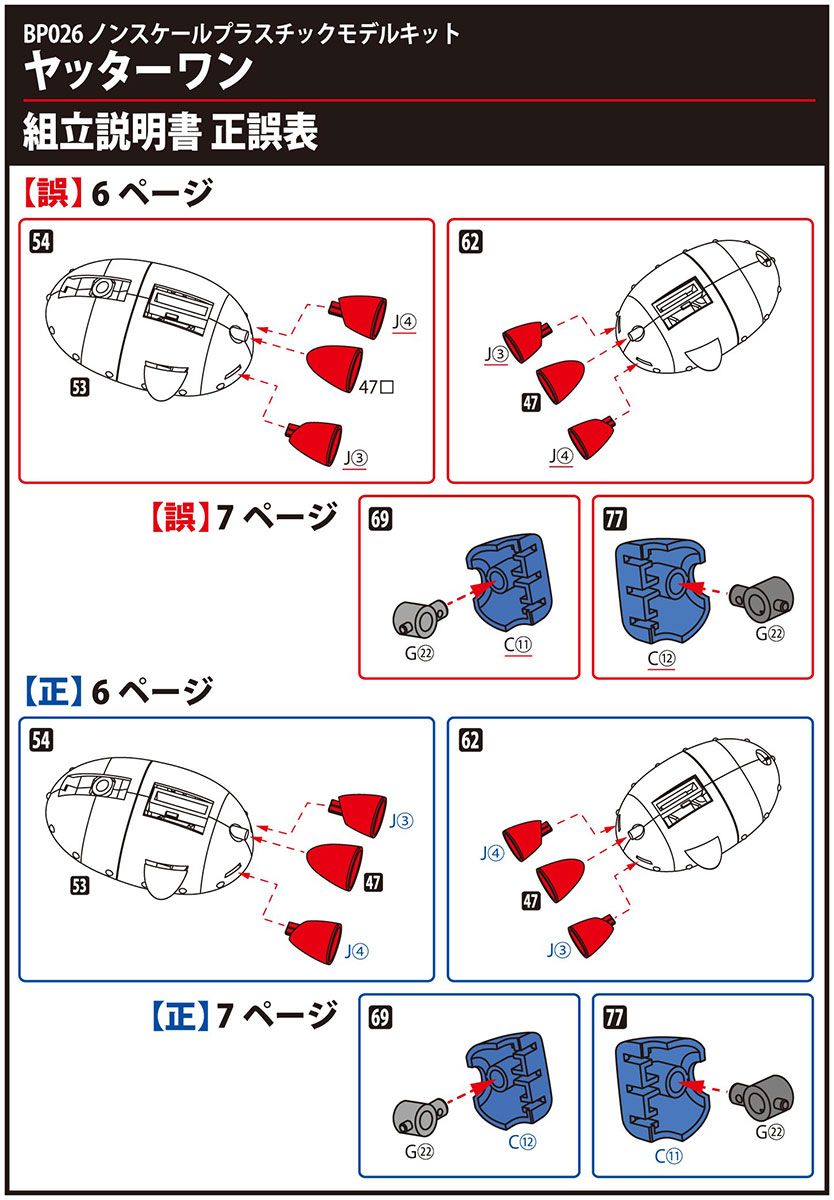 BP026 ノンスケールプラスチックモデルキット
ヤッターワン

組立説明書 正誤表

【誤】6 ページ

54
J④
47□
53
J③

62
J③
47
J④

【誤】7 ページ

69
G㉒
C⑪

77
G㉒
C⑫

【正】6 ページ

54
J③
47
53
J④

62
J④
47
J③

【正】7 ページ

69
G㉒
C⑫

77
G㉒
C⑪