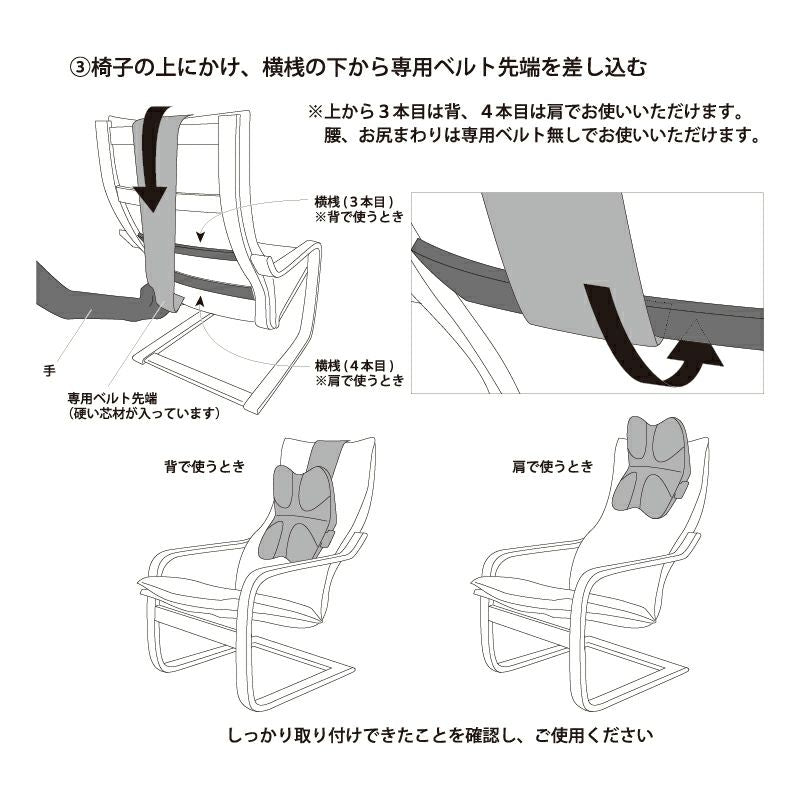 ③椅子の上にかけ、横桟の下から専用ベルト先端を差し込む

※上から３本目は背、４本目は肩でお使いいただけます。
腰、お尻まわりは専用ベルト無しでお使いいただけます。

横桟（３本目）
※背で使うとき

横桟（４本目）
※肩で使うとき

手

専用ベルト先端
（硬い芯材が入っています）

背で使うとき

肩で使うとき

しっかり取り付けできたことを確認し、ご使用ください