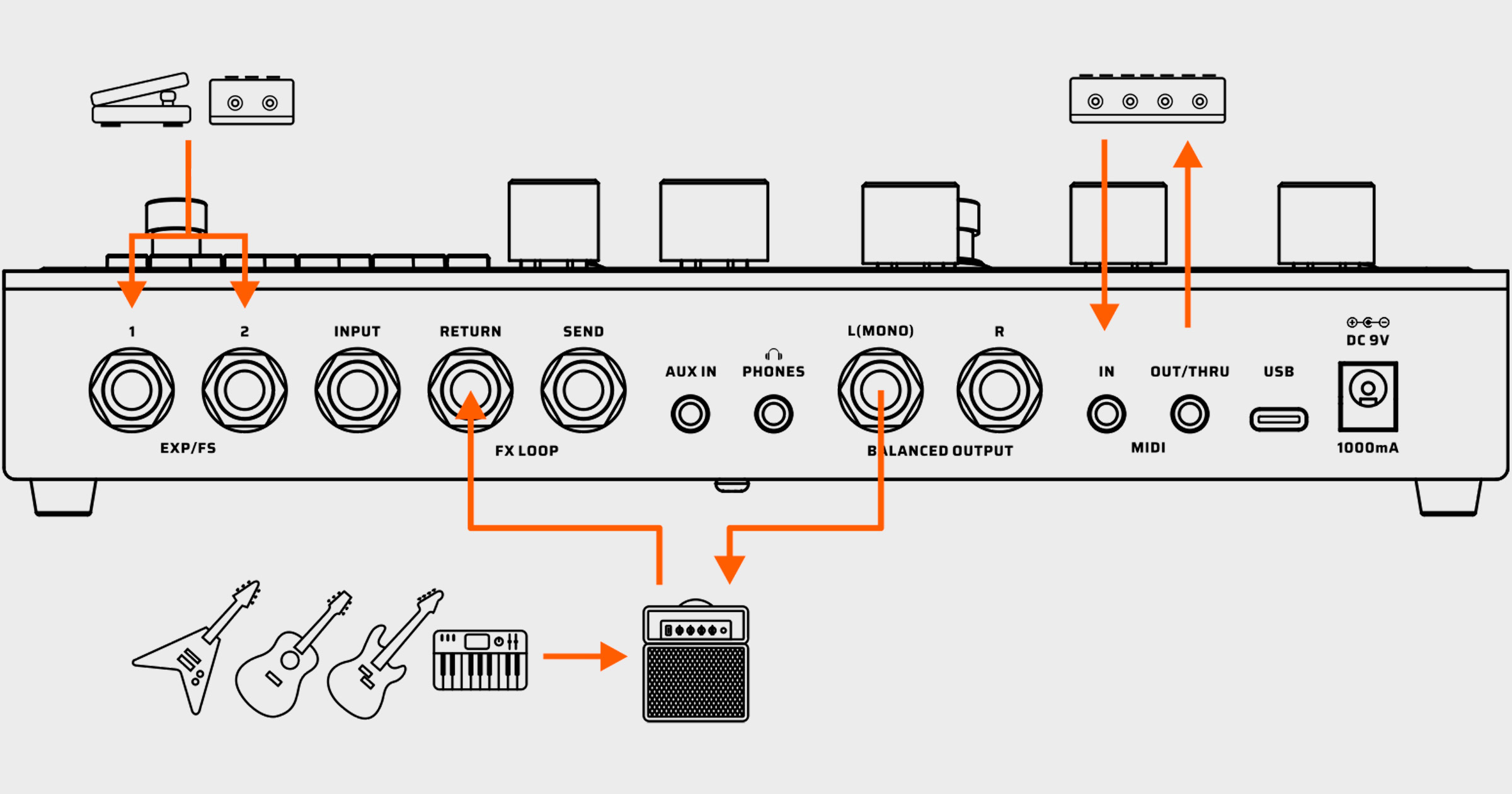 1 2 INPUT RETURN SEND AUX IN PHONES L(MONO) R IN OUT/THRU USB DC 9V

EXP/FS FX LOOP BALANCED OUTPUT MIDI 1000mA