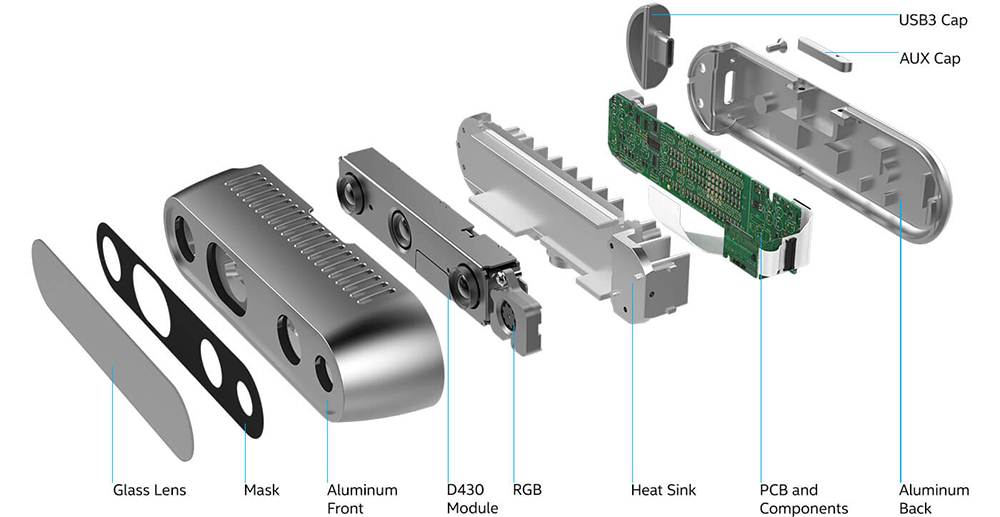 USB3 Cap

AUX Cap

Glass Lens

Mask

Aluminum Front

D430 Module

RGB

Heat Sink

PCB and Components

Aluminum Back