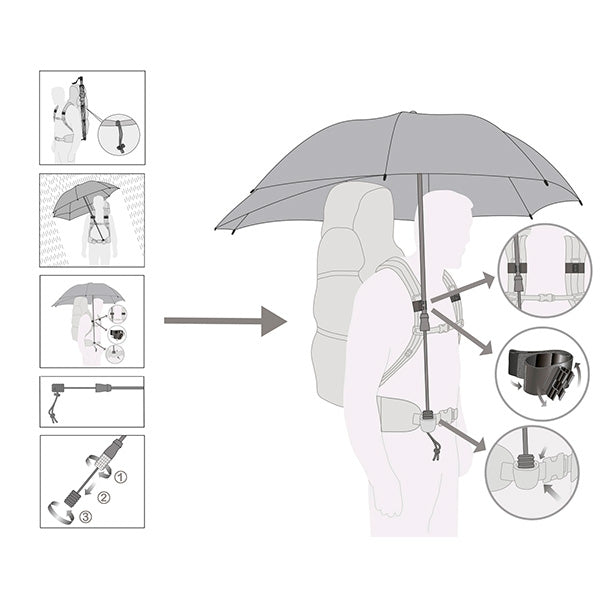 1
2
3