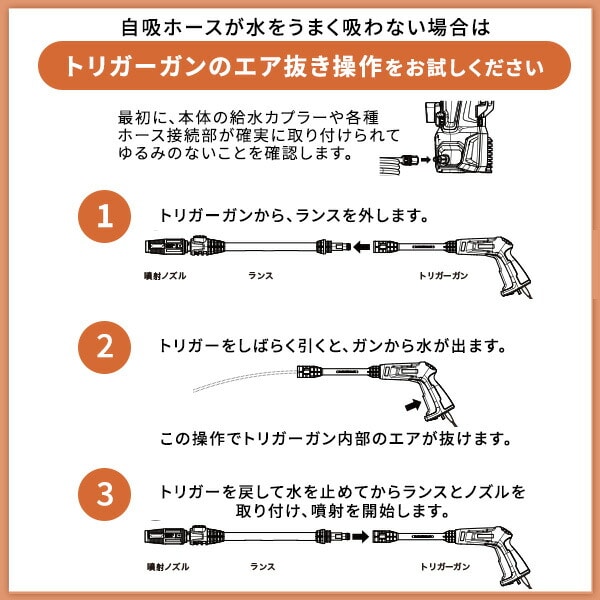 自吸ホースが水をうまく吸わない場合は

トリガーガンのエア抜き操作をお試しください

最初に、本体の給水カプラーや各種ホース接続部が確実に取り付けられてゆるみのないことを確認します。

1

トリガーガンから、ランスを外します。

噴射ノズル　ランス　トリガーガン

2

トリガーをしばらく引くと、ガンから水が出ます。

この操作でトリガーガン内部のエアが抜けます。

3

トリガーを戻して水を止めてからランスとノズルを取り付け、噴射を開始します。

噴射ノズル　ランス　トリガーガン