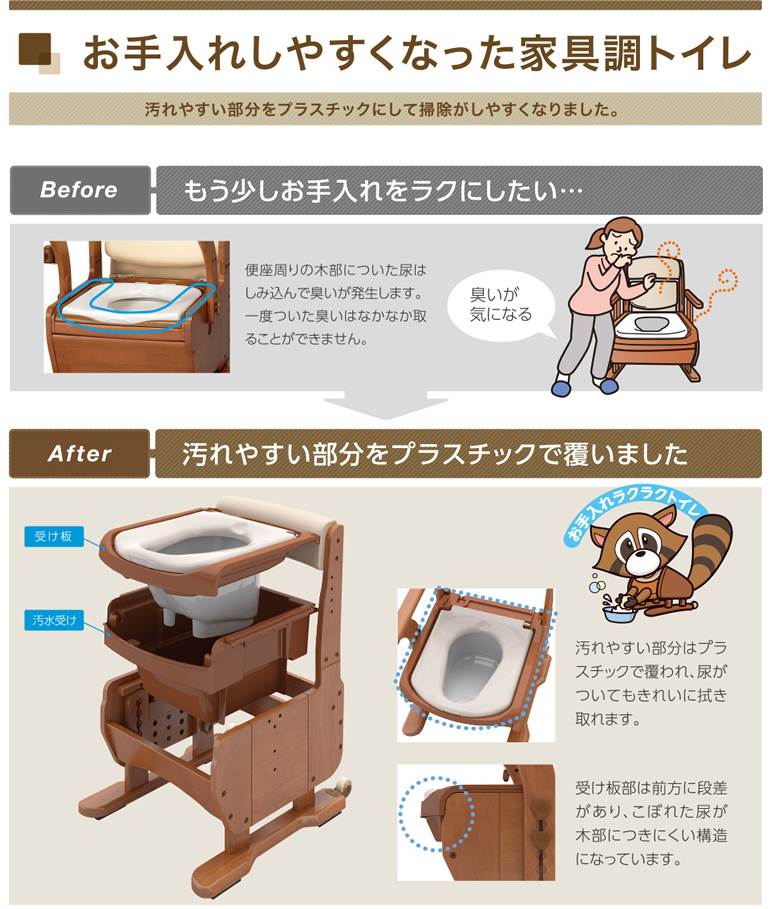 お手入れしやすくなった家具調トイレ

汚れやすい部分をプラスチックにして掃除がしやすくなりました。

Before もう少しお手入れをラクにしたい…

便座周りの木部についた尿はしみ込んで臭いが発生します。一度ついた臭いはなかなか取ることができません。

臭いが気になる

After 汚れやすい部分をプラスチックで覆いました

受け板

汚水受け

お手入れラクラクトイレ

汚れやすい部分はプラスチックで覆われ、尿がついてもきれいに拭き取れます。

受け板部は前方に段差があり、こぼれた尿が木部につきにくい構造になっています。