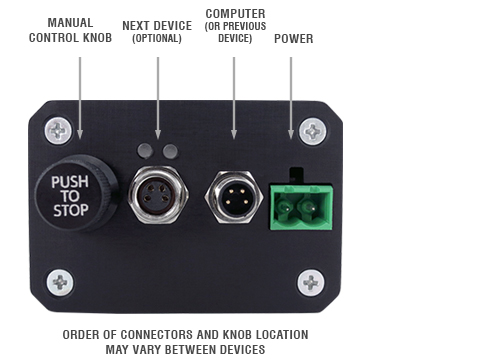 MANUAL CONTROL KNOB

NEXT DEVICE (OPTIONAL)

COMPUTER (OR PREVIOUS DEVICE)

POWER

PUSH TO STOP

ORDER OF CONNECTORS AND KNOB LOCATION MAY VARY BETWEEN DEVICES