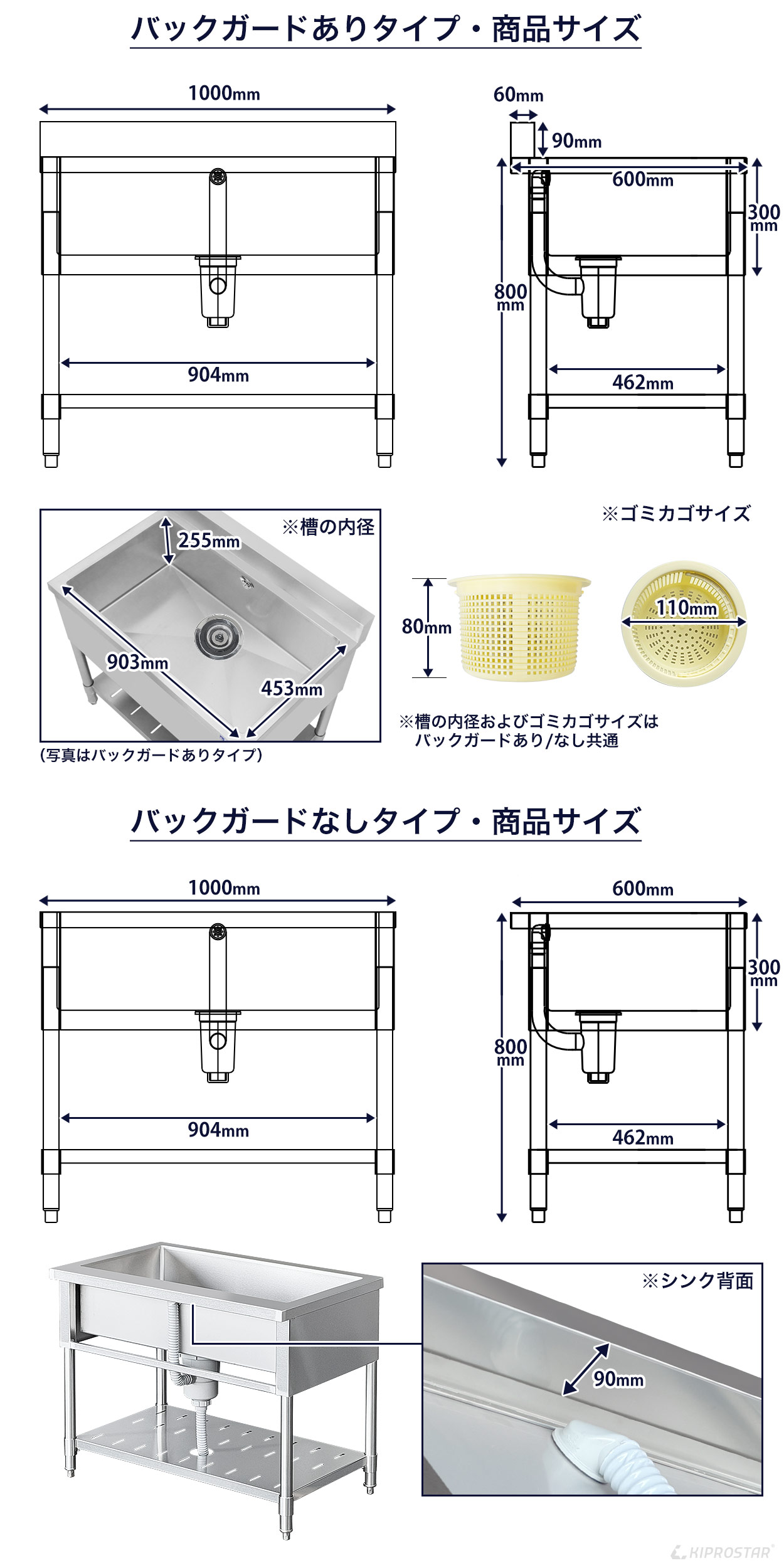 バックガードありタイプ・商品サイズ

1000mm

904mm

60mm

90mm

600mm

300mm

800mm

462mm

※槽の内径

255mm

903mm

453mm

(写真はバックガードありタイプ)

※ゴミカゴサイズ

80mm

110mm

※槽の内径およびゴミカゴサイズは
バックガードあり/なし共通

バックガードなしタイプ・商品サイズ

1000mm

904mm

600mm

300mm

800mm

462mm

※シンク背面

90mm

KIPROSTAR