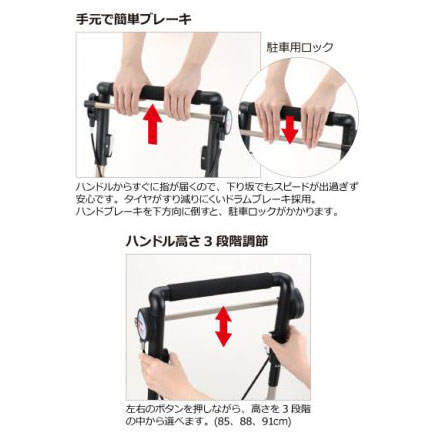 手元で簡単ブレーキ

駐車用ロック

ハンドルからすぐに指が届くので、下り坂でもスピードが出過ぎず安心です。タイヤがすり減りにくいドラムブレーキ採用。
ハンドブレーキを下方向に倒すと、駐車ロックがかかります。

ハンドル高さ 3 段階調節

左右のボタンを押しながら、高さを 3 段階の中から選べます。(85、88、91cm)