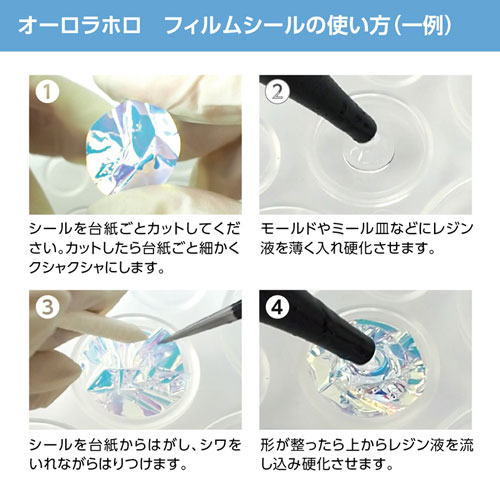 オーロラホロ　フィルムシールの使い方(一例)

1

シールを台紙ごとカットしてください。カットしたら台紙ごと細かくクシャクシャにします。

2

モールドやミール皿などにレジン液を薄く入れ硬化させます。

3

シールを台紙からはがし、シワをいれながらはりつけます。

4

形が整ったら上からレジン液を流し込み硬化させます。