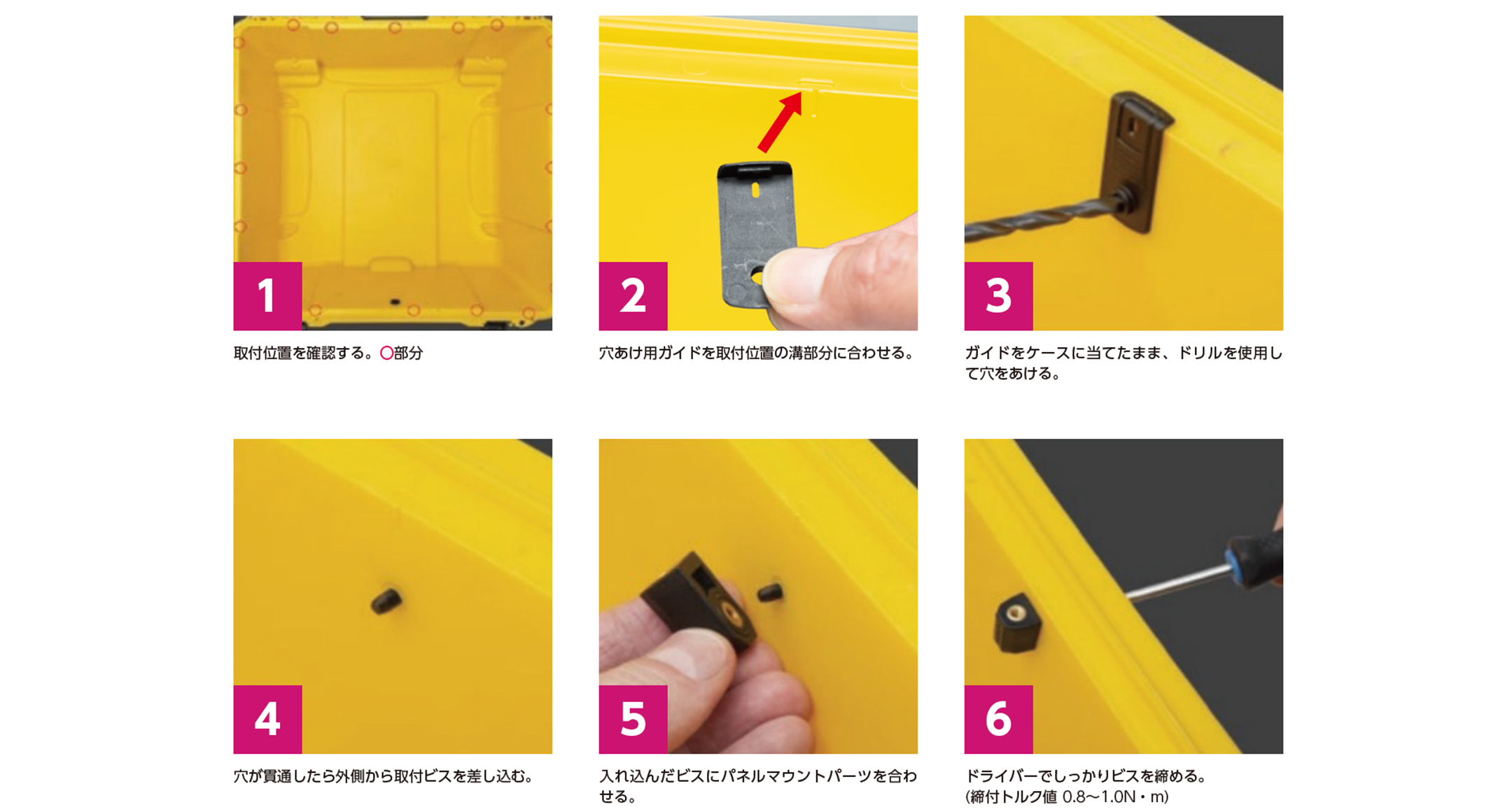 1

取付位置を確認する。○部分

2

穴あけ用ガイドを取付位置の溝部分に合わせる。

3

ガイドをケースに当てたまま、ドリルを使用して穴をあける。

4

穴が貫通したら外側から取付ビスを差し込む。

5

入れ込んだビスにパネルマウントパーツを合わせる。

6

ドライバーでしっかりビスを締める。
(締付トルク値 0.8〜1.0N・m)