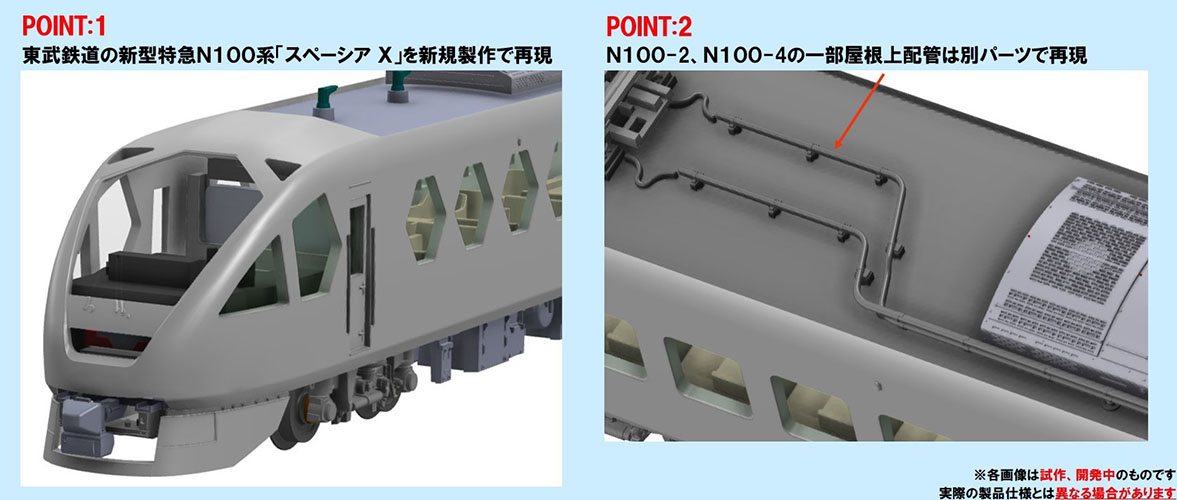 POINT:1
東武鉄道の新型特急N100系「スペーシア X」を新規製作で再現

POINT:2
N100-2、N100-4の一部屋根上配管は別パーツで再現

※各画像は試作、開発中のものです
実際の製品仕様とは異なる場合があります