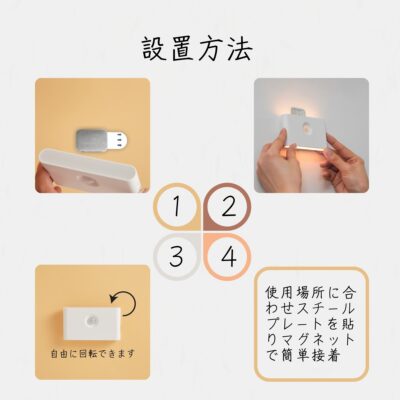 設置方法

1
2
3
4

自由に回転できます

使用場所に合わせスチールプレートを貼りマグネットで簡単接着