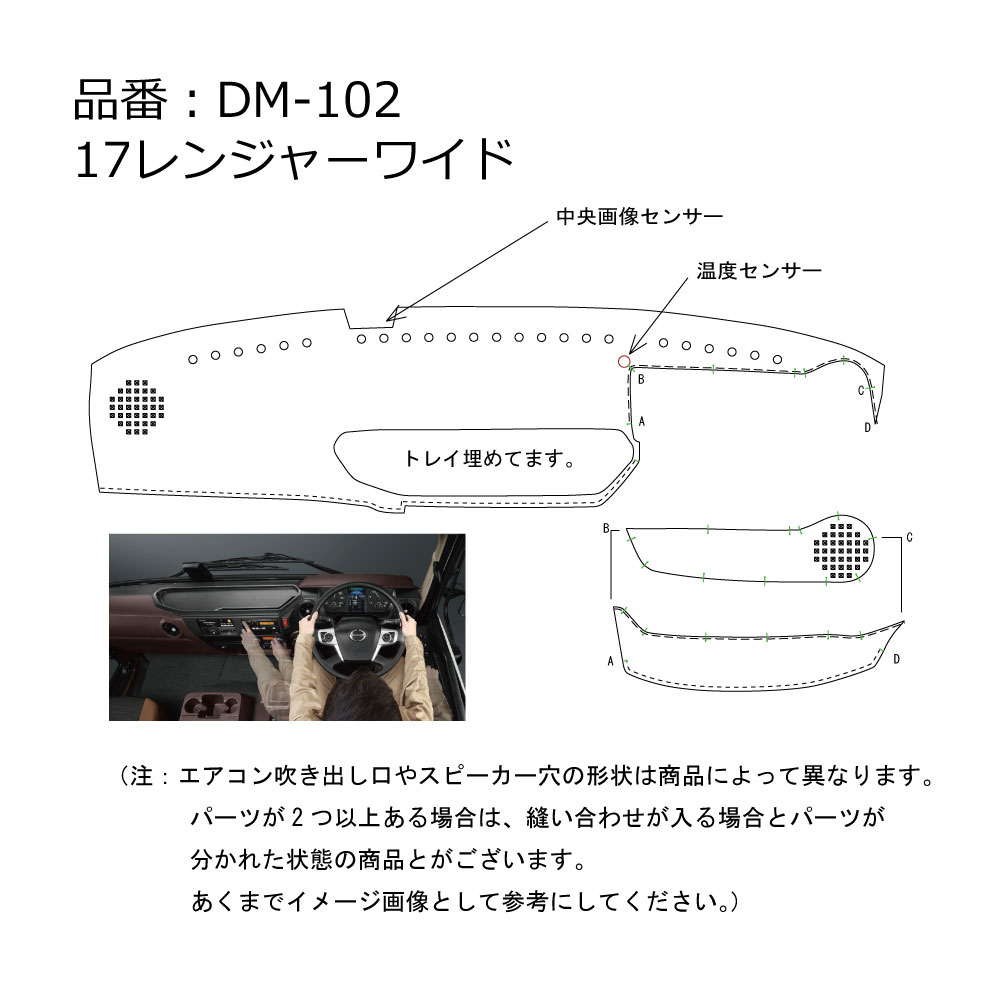 品番：DM-102
17レンジャーワイド

中央画像センサー

温度センサー

B

A

C

D

トレイ埋めてます。

B

C

A

D

（注：エアコン吹き出し口やスピーカー穴の形状は商品によって異なります。
パーツが２つ以上ある場合は、縫い合わせが入る場合とパーツが
分かれた状態の商品とがございます。
あくまでイメージ画像として参考にしてください。）