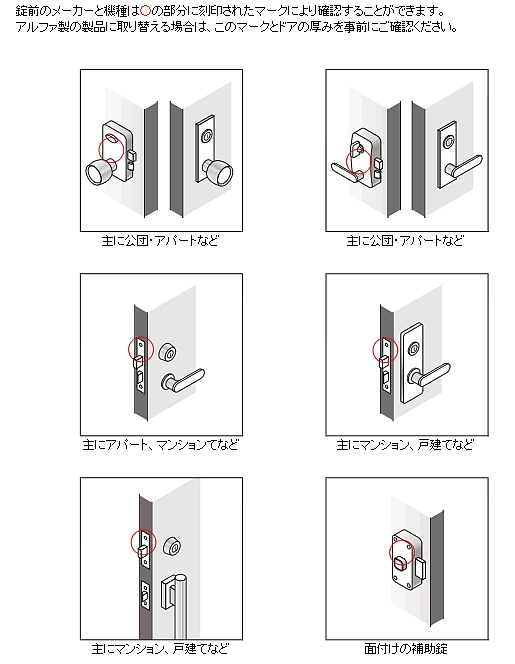 錠前のメーカーと機種は○の部分に刻印されたマークにより確認することができます。
アルファ製の製品に取り替える場合は、このマークとドアの厚みを事前にご確認ください。

主に公団・アパートなど

主に公団・アパートなど

主にアパート、マンションてなど

主にマンション、戸建てなど

主にマンション、戸建てなど

面付けの補助錠