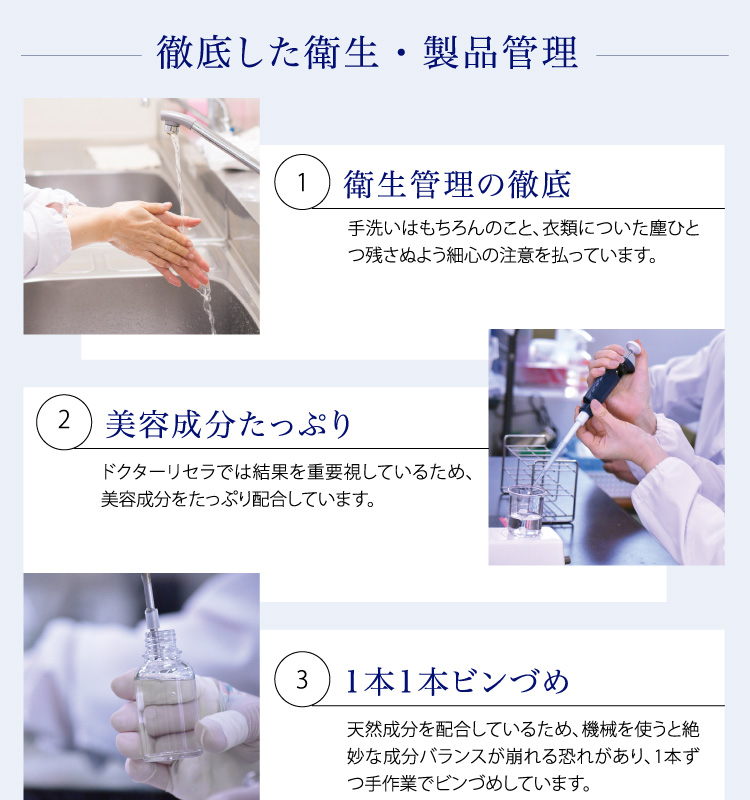 徹底した衛生・製品管理

1 衛生管理の徹底

手洗いはもちろんのこと、衣類についた塵ひとつ残さぬよう細心の注意を払っています。

2 美容成分たっぷり

ドクターリセラでは結果を重要視しているため、美容成分をたっぷり配合しています。

3 1本1本ビンづめ

天然成分を配合しているため、機械を使うと絶妙な成分バランスが崩れる恐れがあり、1本ずつ手作業でビンづめしています。