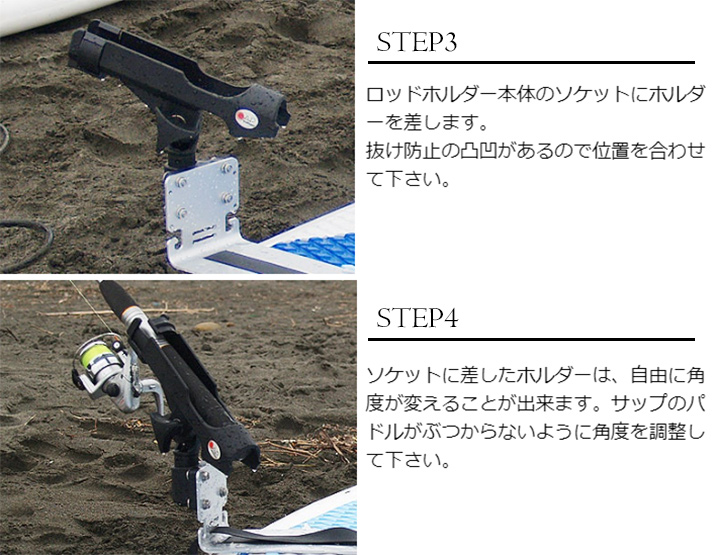 STEP3

ロッドホルダー本体のソケットにホルダーを差します。
抜け防止の凸凹があるので位置を合わせて下さい。

STEP4

ソケットに差したホルダーは、自由に角度が変えることが出来ます。サップのパドルがぶつからないように角度を調整して下さい。