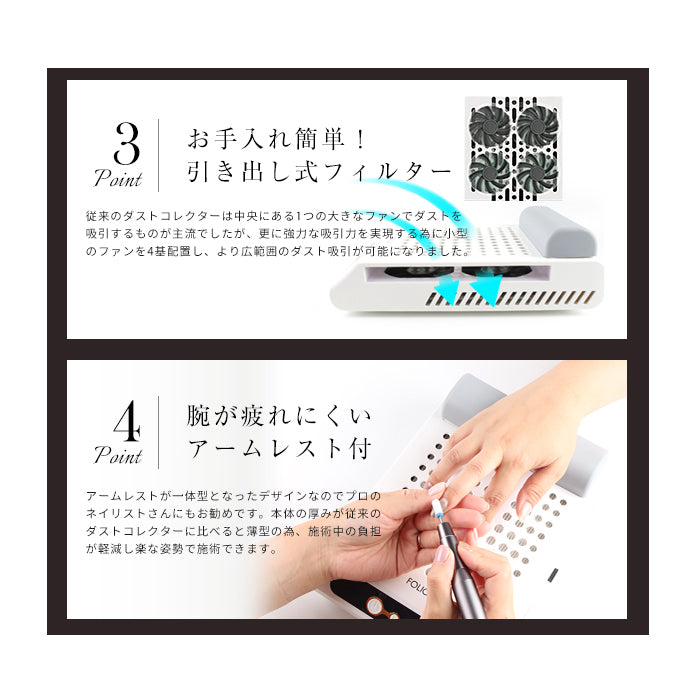 3
Point

お手入れ簡単！
引き出し式フィルター

従来のダストコレクターは中央にある1つの大きなファンでダストを吸引するものが主流でしたが、更に強力な吸引力を実現する為に小型のファンを4基配置し、より広範囲のダスト吸引が可能になりました。

4
Point

腕が疲れにくい
アームレスト付

アームレストが一体型となったデザインなのでプロのネイリストさんにもお勧めです。本体の厚みが従来のダストコレクターに比べると薄型の為、施術中の負担が軽減し楽な姿勢で施術できます。

FOLIC