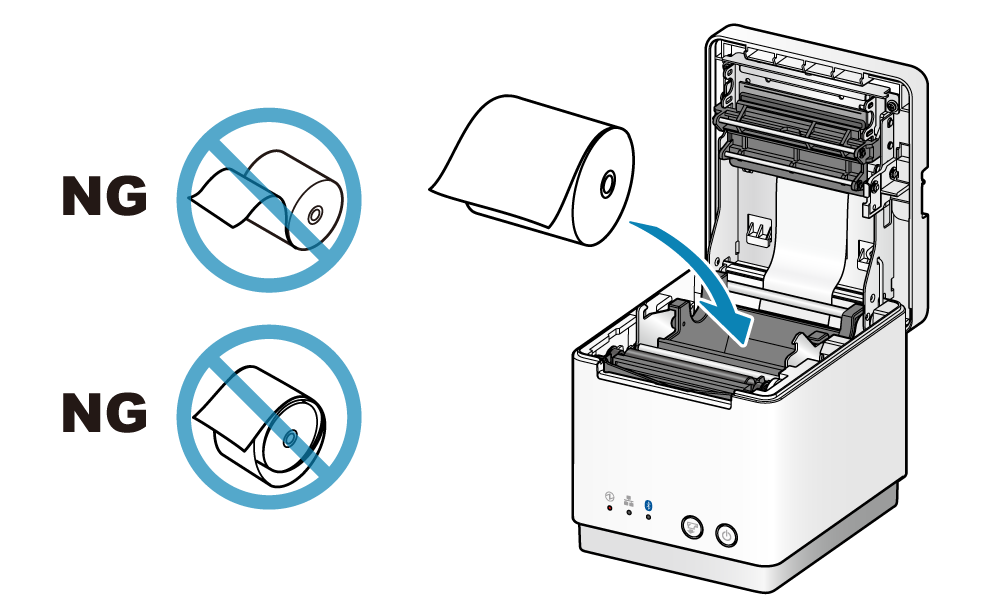 NG

NG