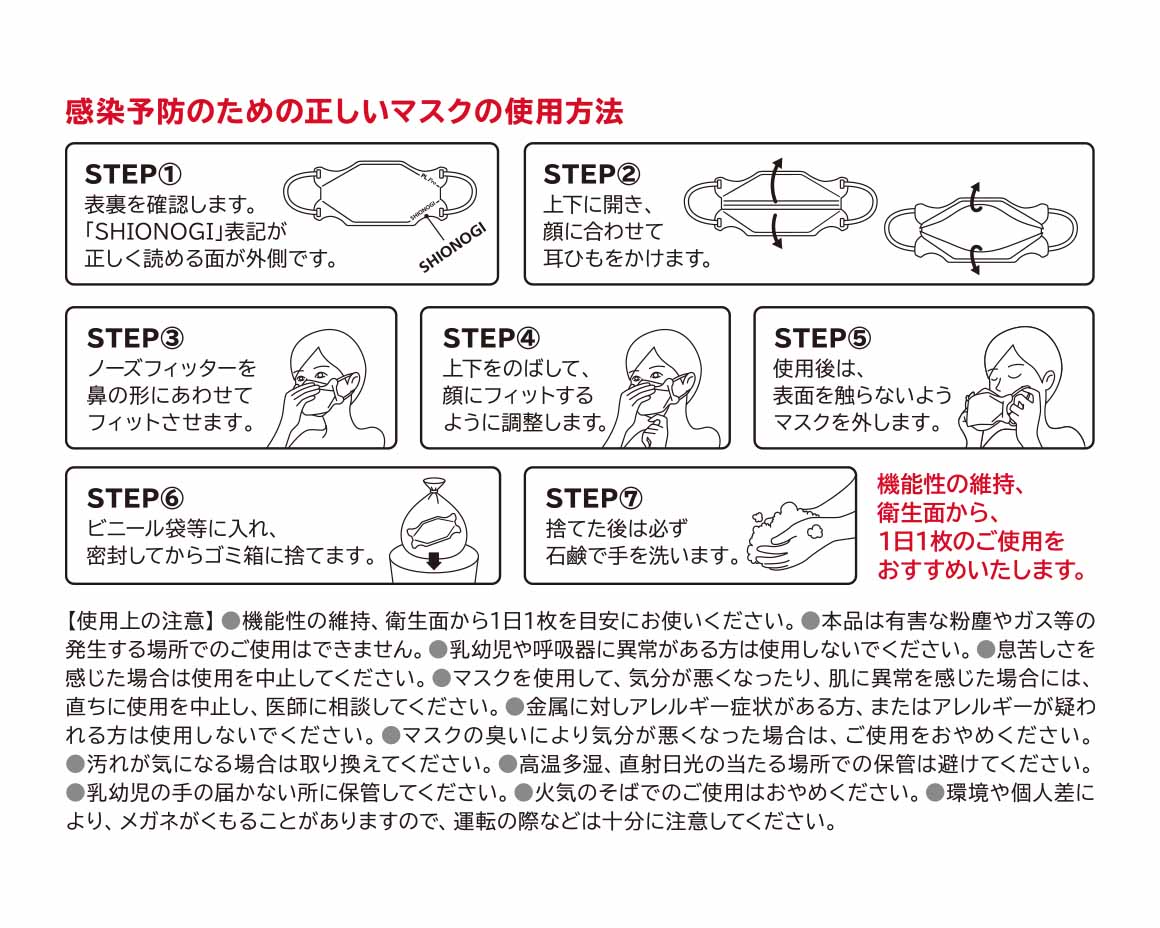 感染予防のための正しいマスクの使用方法

STEP①
表裏を確認します。
「SHIONOGI」表記が
正しく読める面が外側です。

SHIONOGI

SHIONOGI

STEP②
上下に開き、
顔に合わせて
耳ひもをかけます。

STEP③
ノーズフィッターを
鼻の形にあわせて
フィットさせます。

STEP④
上下をのばして、
顔にフィットする
ように調整します。

STEP⑤
使用後は、
表面を触らないよう
マスクを外します。

STEP⑥
ビニール袋等に入れ、
密封してからゴミ箱に捨てます。

STEP⑦
捨てた後は必ず
石鹸で手を洗います。

機能性の維持、
衛生面から、
1日1枚のご使用を
おすすめいたします。

【使用上の注意】●機能性の維持、衛生面から1日1枚を目安にお使いください。●本品は有害な粉塵やガス等の発生する場所でのご使用はできません。●乳幼児や呼吸器に異常がある方は使用しないでください。●息苦しさを感じた場合は使用を中止してください。●マスクを使用して、気分が悪くなったり、肌に異常を感じた場合には、直ちに使用を中止し、医師に相談してください。●金属に対しアレルギー症状がある方、またはアレルギーが疑われる方は使用しないでください。●マスクの臭いにより気分が悪くなった場合は、ご使用をおやめください。●汚れが気になる場合は取り換えてください。●高温多湿、直射日光の当たる場所での保管は避けてください。●乳幼児の手の届かない所に保管してください。●火気のそばでのご使用はおやめください。●環境や個人差により、メガネがくもることがありますので、運転の際などは十分に注意してください。