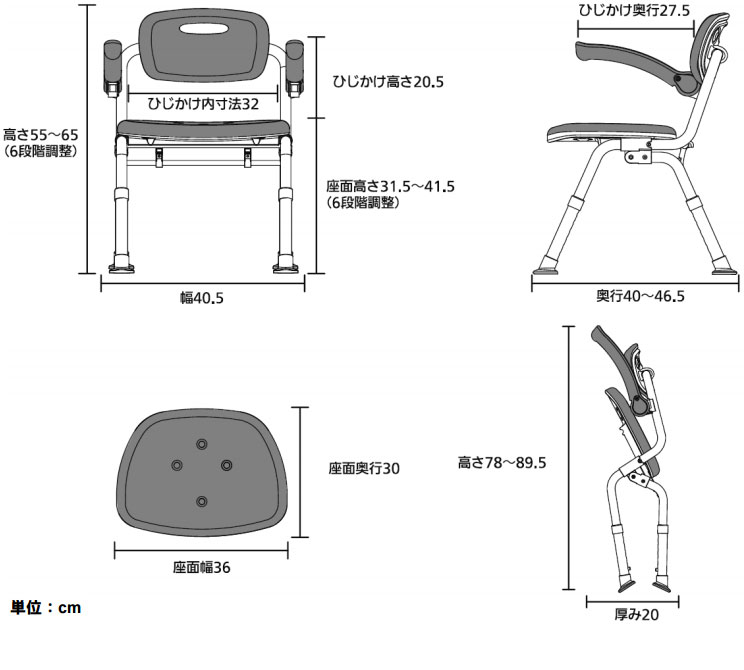 高さ55～65
（6段階調整）

ひじかけ内寸法32

ひじかけ高さ20.5

座面高さ31.5～41.5
（6段階調整）

幅40.5

ひじかけ奥行27.5

奥行40～46.5

座面奥行30

座面幅36

高さ78～89.5

厚み20

単位：cm