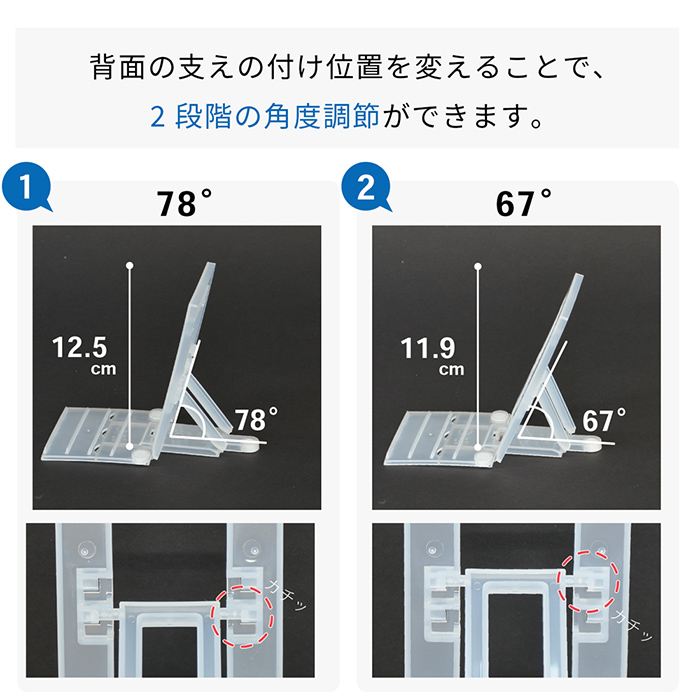 背面の支えの付け位置を変えることで、
2 段階の角度調節ができます。

1
78°

12.5 cm

78°

カチッ

2
67°

11.9 cm

67°

カチッ