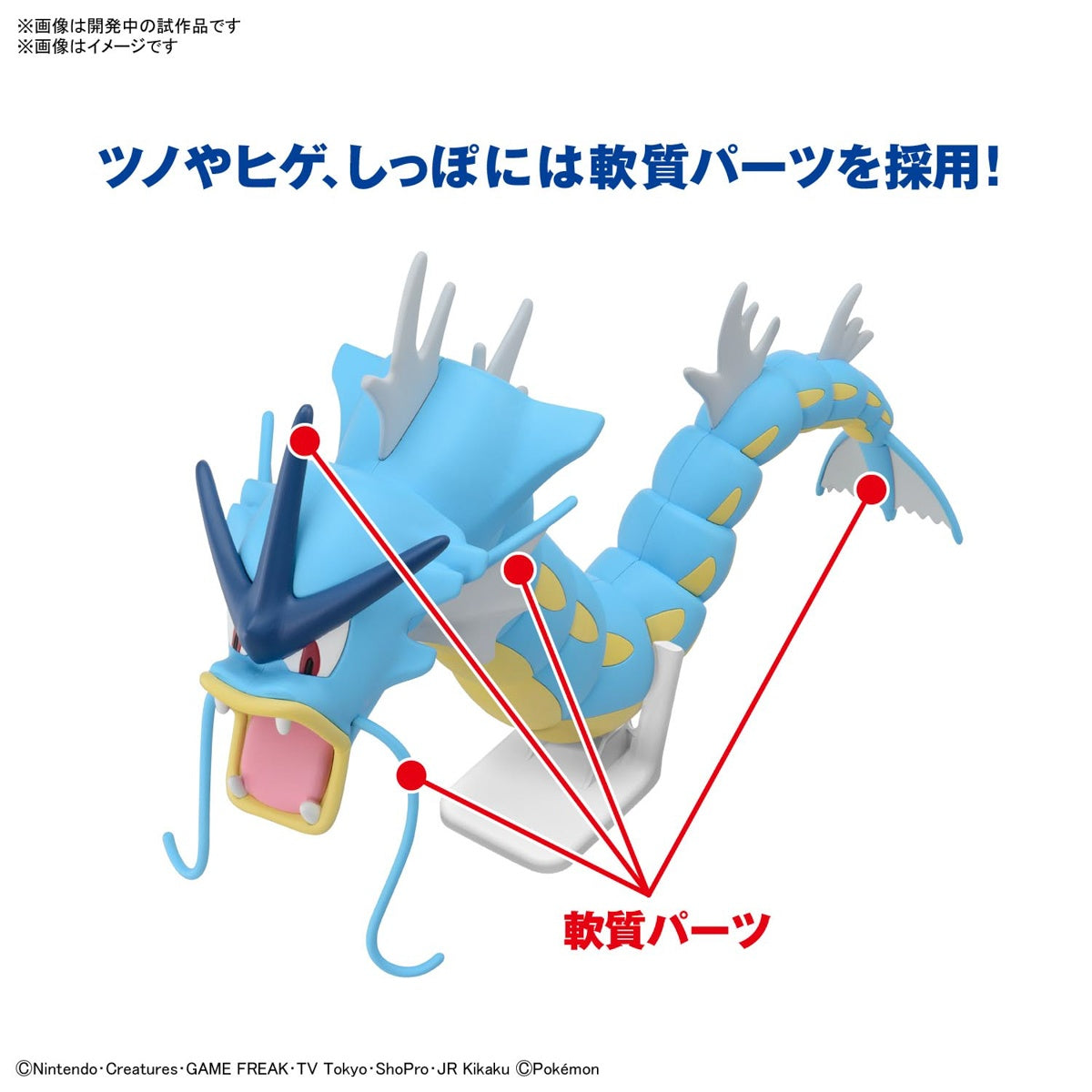 ※画像は開発中の試作品です
※画像はイメージです

ツノやヒゲ、しっぽには軟質パーツを採用!

軟質パーツ

©Nintendo･Creatures･GAME FREAK･TV Tokyo･ShoPro･JR Kikaku ©Pokémon