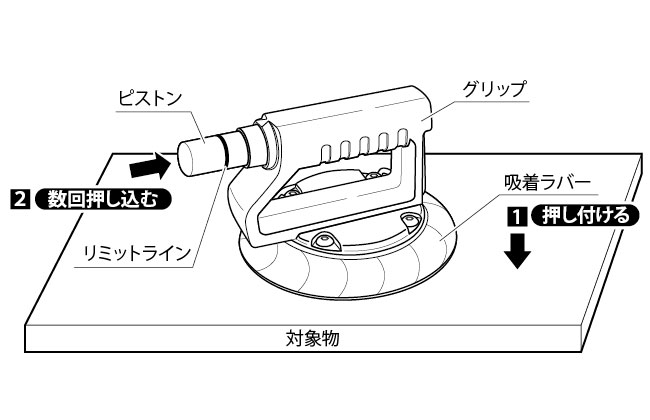 ピストン

グリップ

2 数回押し込む

吸着ラバー

1 押し付ける

リミットライン

対象物