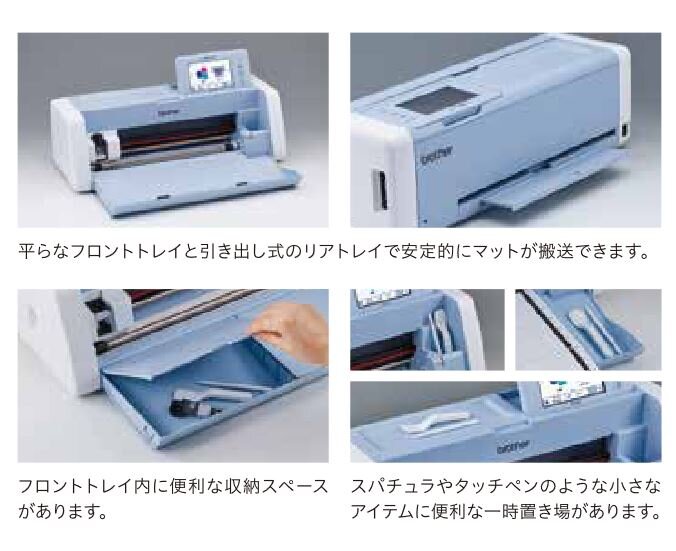 brother

brother

平らなフロントトレイと引き出し式のリアトレイで安定的にマットが搬送できます。

brother

フロントトレイ内に便利な収納スペースがあります。

スパチュラやタッチペンのような小さなアイテムに便利な一時置き場があります。