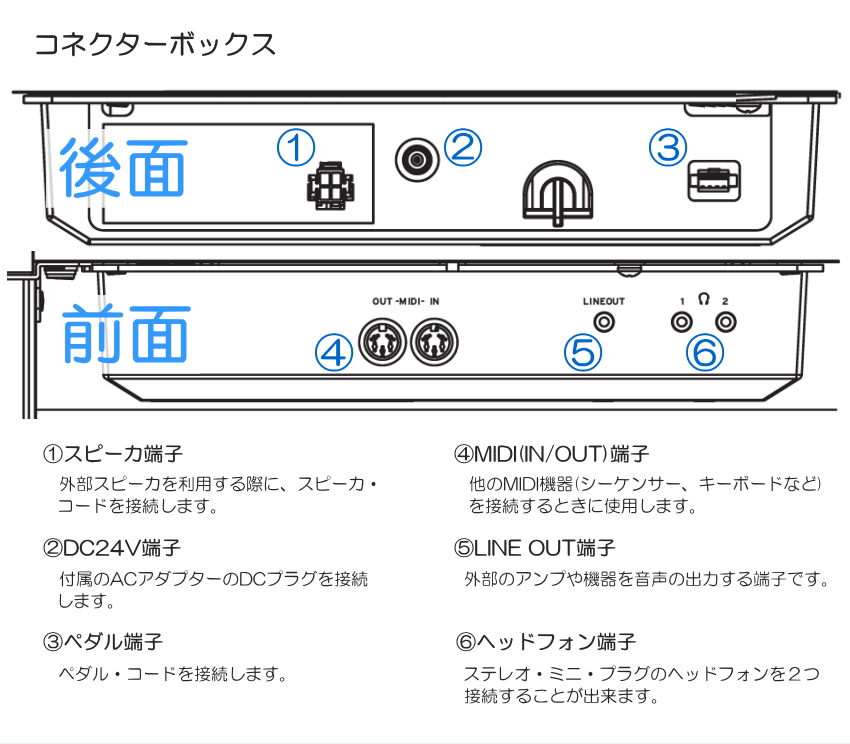 コネクターボックス

後面

①

②

③

前面

OUT -MIDI- IN

④

LINEOUT

⑤

1 Ω 2

⑥

①スピーカ端子
外部スピーカを利用する際に、スピーカ・コードを接続します。

②DC24V端子
付属のACアダプターのDCプラグを接続します。

③ペダル端子
ペダル・コードを接続します。

④MIDI(IN/OUT)端子
他のMIDI機器(シーケンサー、キーボードなど)を接続するときに使用します。

⑤LINE OUT端子
外部のアンプや機器を音声の出力する端子です。

⑥ヘッドフォン端子
ステレオ・ミニ・プラグのヘッドフォンを2つ接続することが出来ます。