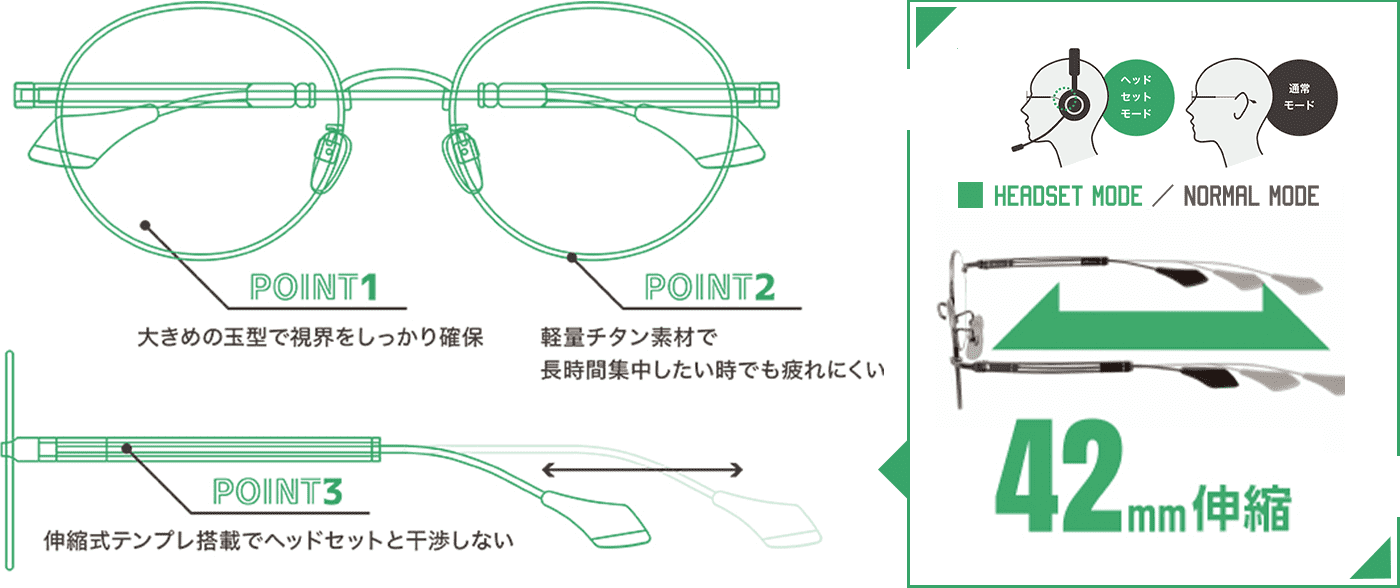 POINT1
大きめの玉型で視界をしっかり確保

POINT2
軽量チタン素材で
長時間集中したい時でも疲れにくい

POINT3
伸縮式テンプレ搭載でヘッドセットと干渉しない

ヘッドセットモード
通常モード

HEADSET MODE ／ NORMAL MODE

42mm伸縮