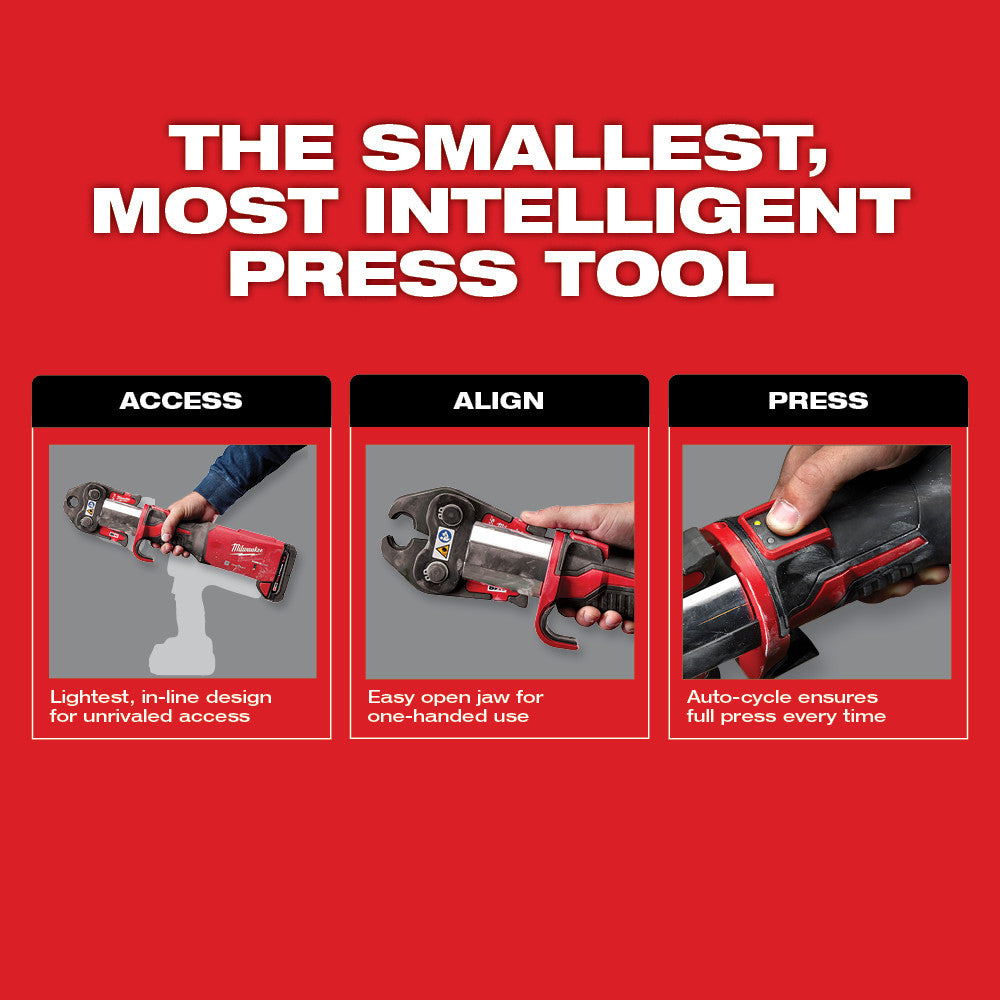 THE SMALLEST, MOST INTELLIGENT PRESS TOOL

ACCESS

Milwaukee

Lightest, in-line design for unrivaled access

ALIGN

Easy open jaw for one-handed use

PRESS

Auto-cycle ensures full press every time