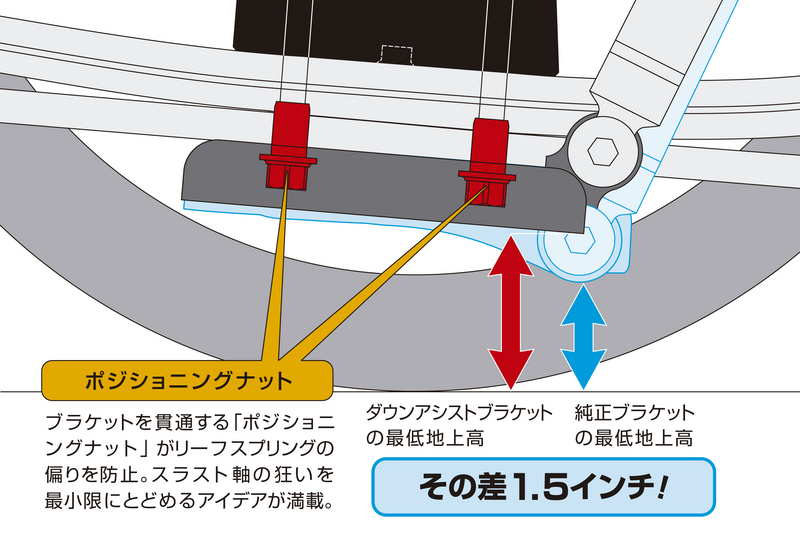 ポジショニングナット

ブラケットを貫通する「ポジショニングナット」がリーフスプリングの偏りを防止。スラスト軸の狂いを最小限にとどめるアイデアが満載。

ダウンアシストブラケットの最低地上高

純正ブラケットの最低地上高

その差1.5インチ!