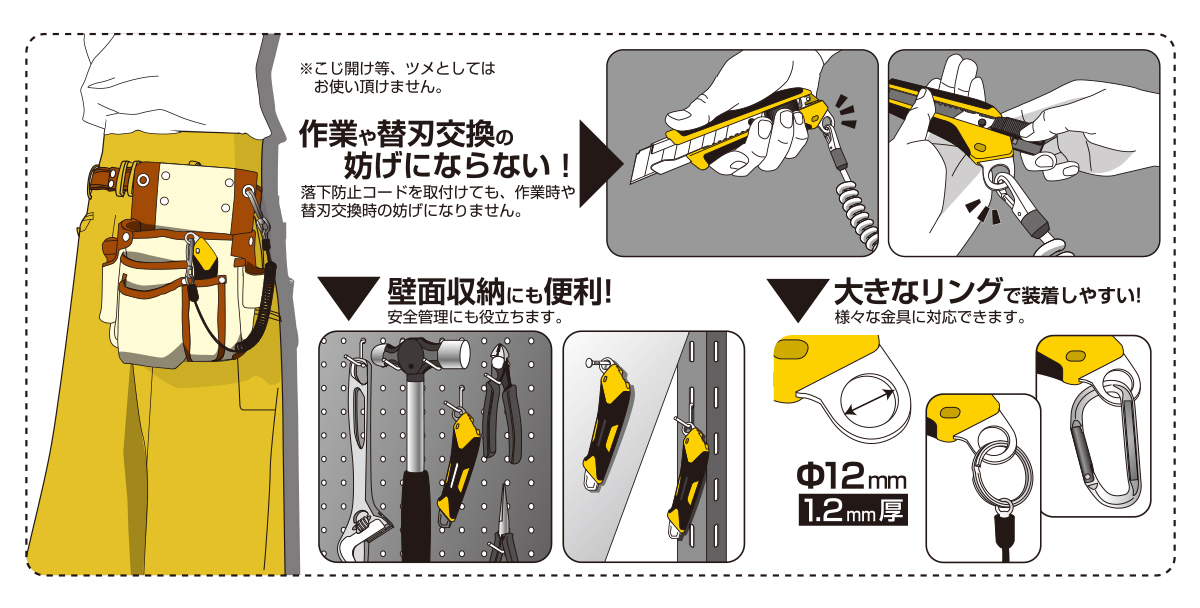 ※こじ開け等、ツメとしてはお使い頂けません。

作業や替刃交換の妨げにならない！

落下防止コードを取付けても、作業時や替刃交換時の妨げになりません。

壁面収納にも便利!

安全管理にも役立ちます。

大きなリングで装着しやすい!

様々な金具に対応できます。

Φ12mm

1.2mm厚