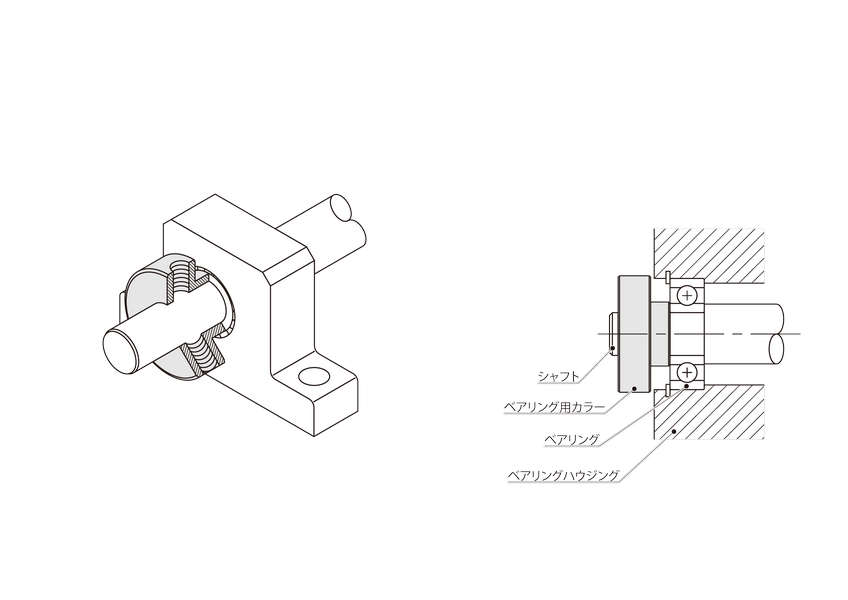 シャフト
ベアリング用カラー
ベアリング
ベアリングハウジング