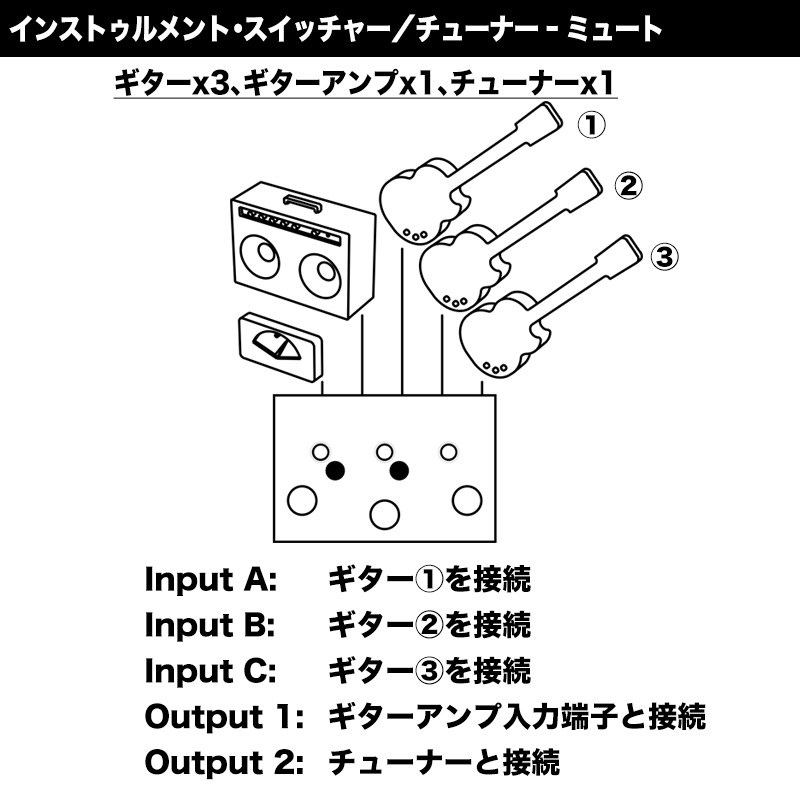 インストゥルメント・スイッチャー／チューナー - ミュート

ギターx3、ギターアンプx1、チューナーx1

①
②
③

Input A: ギター①を接続
Input B: ギター②を接続
Input C: ギター③を接続
Output 1: ギターアンプ入力端子と接続
Output 2: チューナーと接続