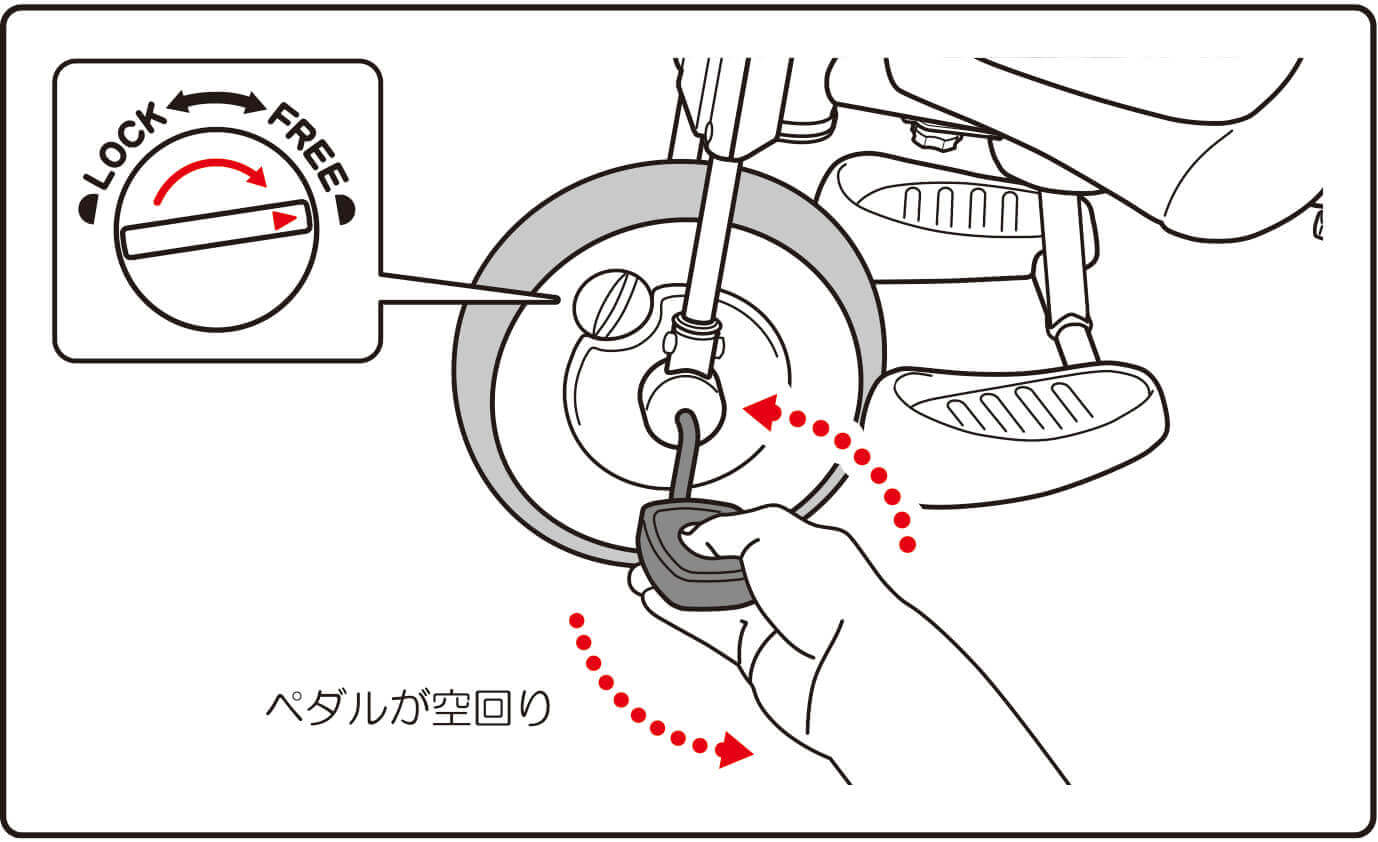 LOCK FREE

ペダルが空回り