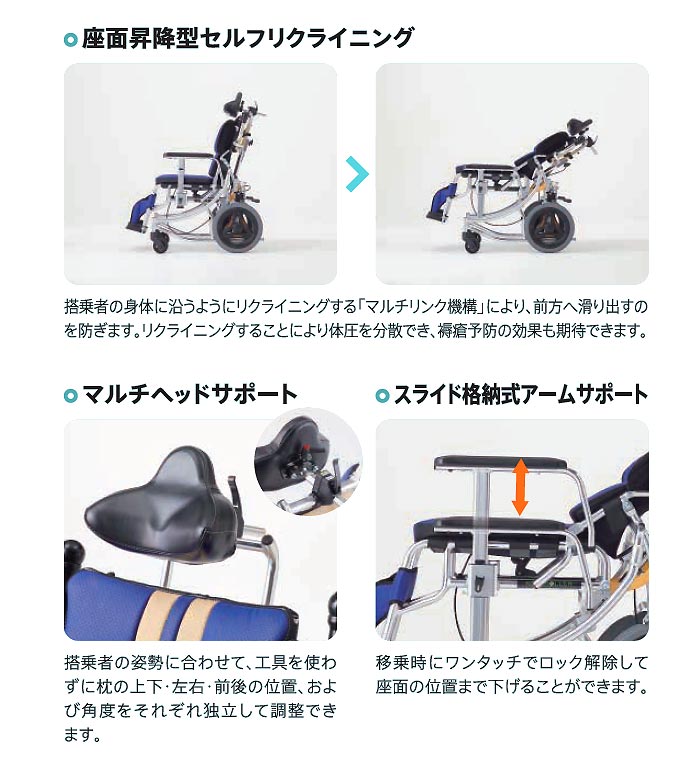 座面昇降型セルフリクライニング

搭乗者の身体に沿うようにリクライニングする「マルチリンク機構」により、前方へ滑り出すのを防ぎます。リクライニングすることにより体圧を分散でき、褥瘡予防の効果も期待できます。

マルチヘッドサポート

搭乗者の姿勢に合わせて、工具を使わずに枕の上下・左右・前後の位置、および角度をそれぞれ独立して調整できます。

スライド格納式アームサポート

移乗時にワンタッチでロック解除して座面の位置まで下げることができます。