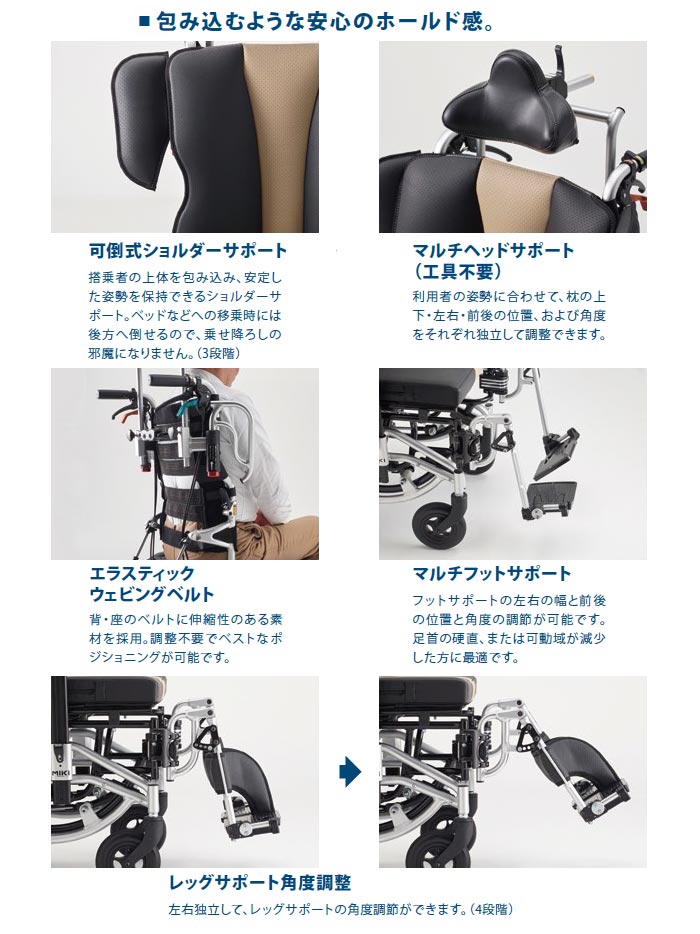 ■包み込むような安心のホールド感。

可倒式ショルダーサポート

搭乗者の上体を包み込み、安定した姿勢を保持できるショルダーサポート。ベッドなどへの移乗時には後方へ倒せるので、乗せ降ろしの邪魔になりません。(3段階)

マルチヘッドサポート
(工具不要)

利用者の姿勢に合わせて、枕の上下・左右・前後の位置、および角度をそれぞれ独立して調整できます。

エラスティック
ウェビングベルト

背・座のベルトに伸縮性のある素材を採用。調整不要でベストなポジショニングが可能です。

マルチフットサポート

フットサポートの左右の幅と前後の位置と角度の調節が可能です。足首の硬直、または可動域が減少した方に最適です。

MIKI

レッグサポート角度調整

左右独立して、レッグサポートの角度調節ができます。(4段階)