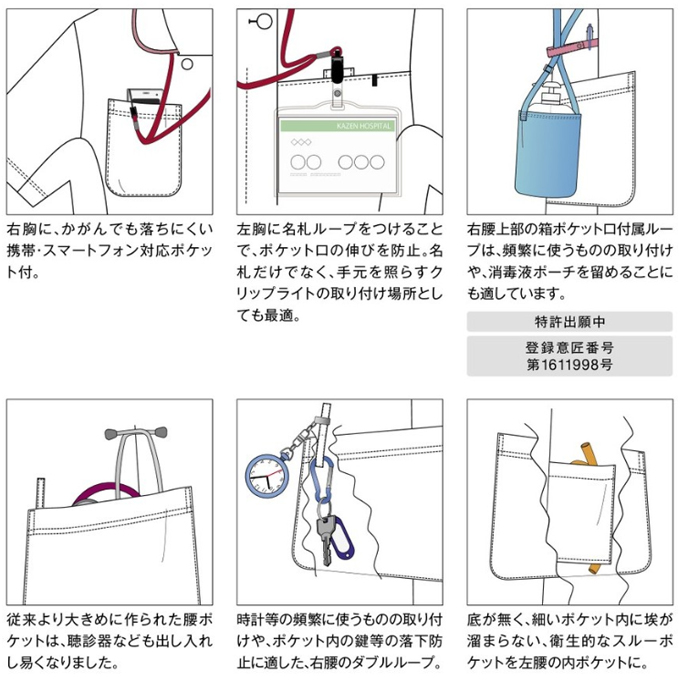 右胸に、かがんでも落ちにくい携帯・スマートフォン対応ポケット付。

KAZEN HOSPITAL

左胸に名札ループをつけることで、ポケット口の伸びを防止。名札だけでなく、手元を照らすクリップライトの取り付け場所としても最適。

右腰上部の箱ポケット口付属ループは、頻繁に使うものの取り付けや、消毒液ポーチを留めることにも適しています。

特許出願中

登録意匠番号
第1611998号

従来より大きめに作られた腰ポケットは、聴診器なども出し入れし易くなりました。

時計等の頻繁に使うものの取り付けや、ポケット内の鍵等の落下防止に適した、右腰のダブルループ。

底が無く、細いポケット内に埃が溜まらない、衛生的なスルーポケットを左腰の内ポケットに。