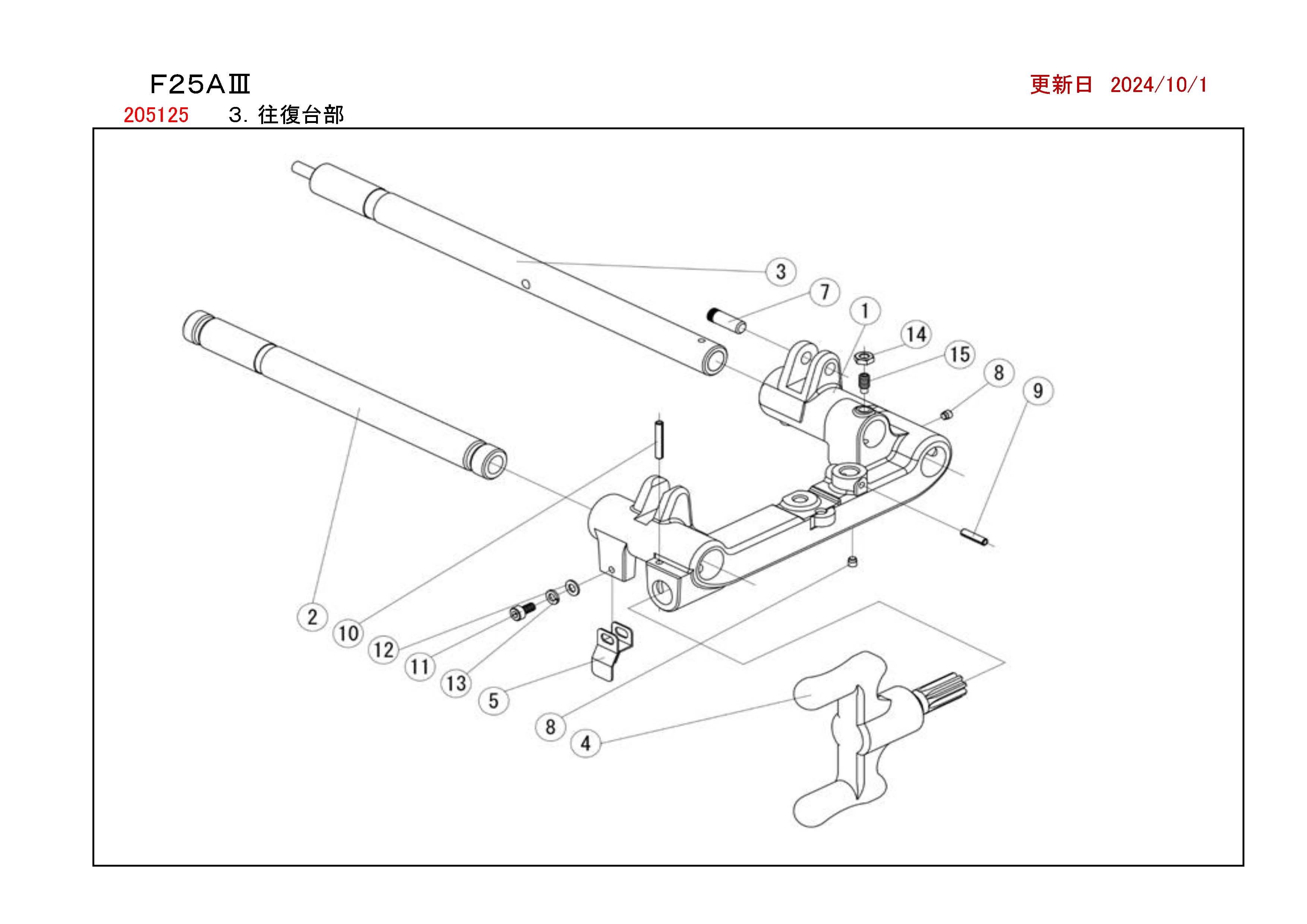 F25AⅢ

更新日 2024/10/1

205125 3. 往復台部

3
7
1
14
15
8
9
2
10
12
11
13
5
8
4