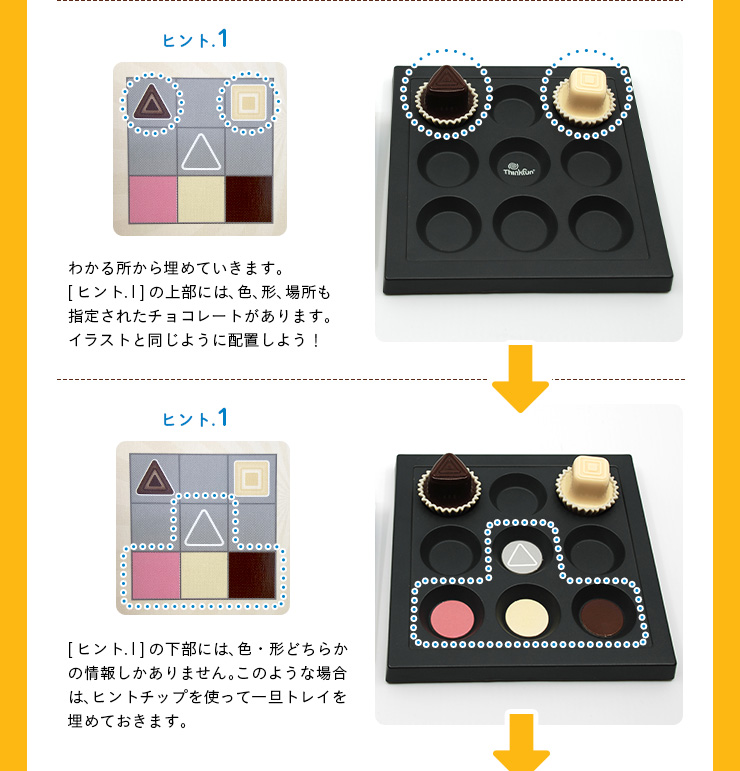 ヒント.1

わかる所から埋めていきます。
[ヒント.1]の上部には、色、形、場所も指定されたチョコレートがあります。
イラストと同じように配置しよう！

ThinkFun

ヒント.1

[ヒント.1]の下部には、色・形どちらかの情報しかありません。このような場合は、ヒントチップを使って一旦トレイを埋めておきます。