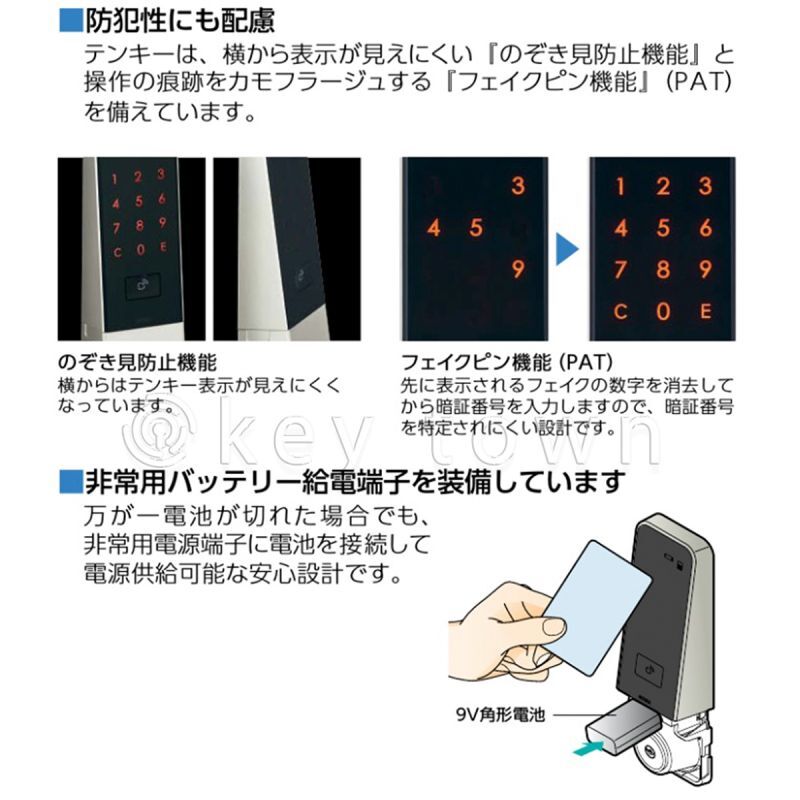 ■防犯性にも配慮
テンキーは、横から表示が見えにくい『のぞき見防止機能』と操作の痕跡をカモフラージュする『フェイクピン機能』(PAT)を備えています。

1 2 3
4 5 6
7 8 9
C 0 E

3
4 5
9

1 2 3
4 5 6
7 8 9
C 0 E

のぞき見防止機能
横からはテンキー表示が見えにくくなっています。

フェイクピン機能 (PAT)
先に表示されるフェイクの数字を消去してから暗証番号を入力しますので、暗証番号を特定されにくい設計です。

key town

■非常用バッテリー給電端子を装備しています
万が一電池が切れた場合でも、非常用電源端子に電池を接続して電源供給可能な安心設計です。

9V角形電池